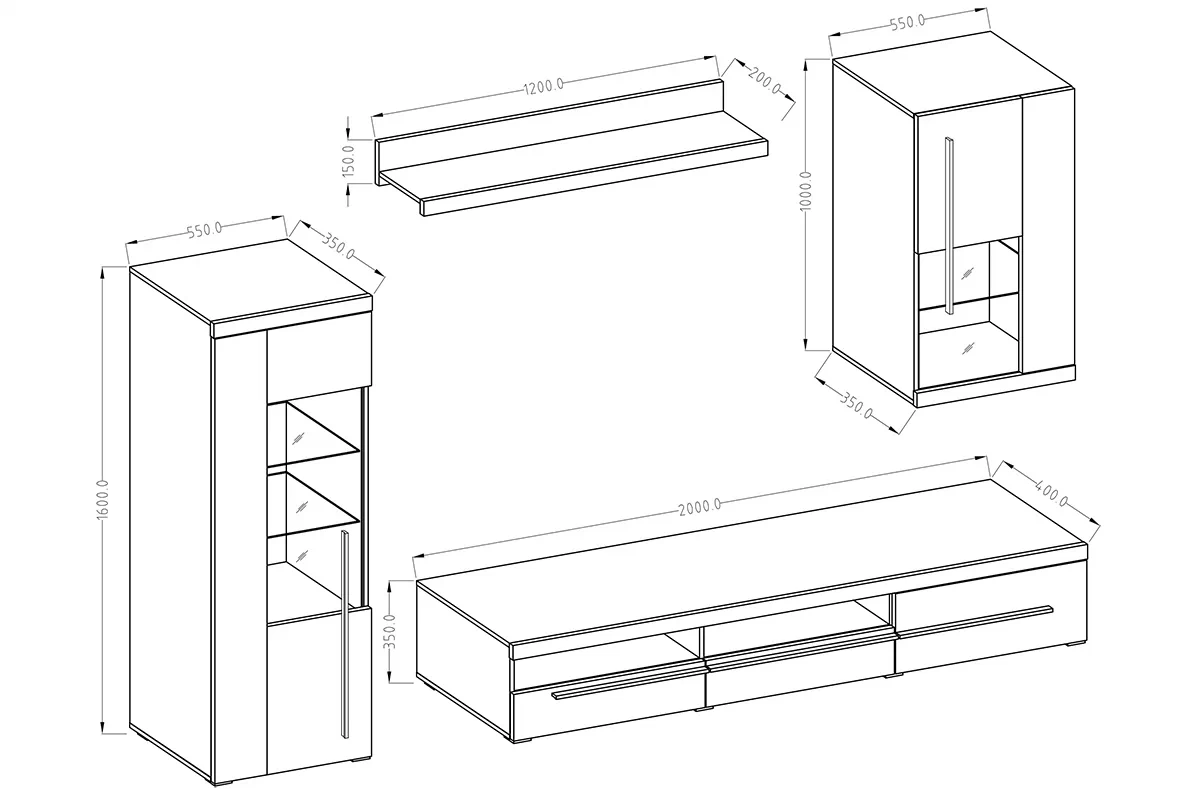 1200.0
200.0
150.0
550.0
1000.0
350.0
550.0
350.0
1600.0
2000.0
400.0
350.0