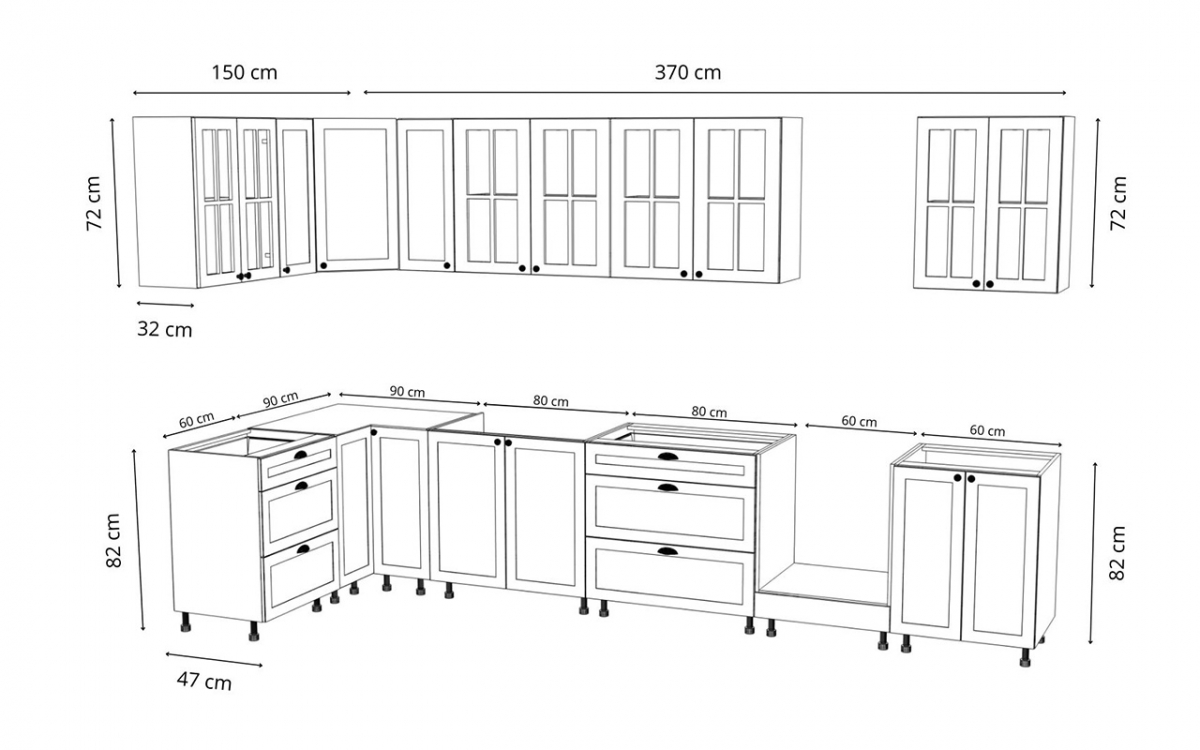 150 cm
370 cm
72 cm
72 cm
32 cm
60 cm
90 cm
90 cm
80 cm
80 cm
60 cm
60 cm
82 cm
82 cm
47 cm