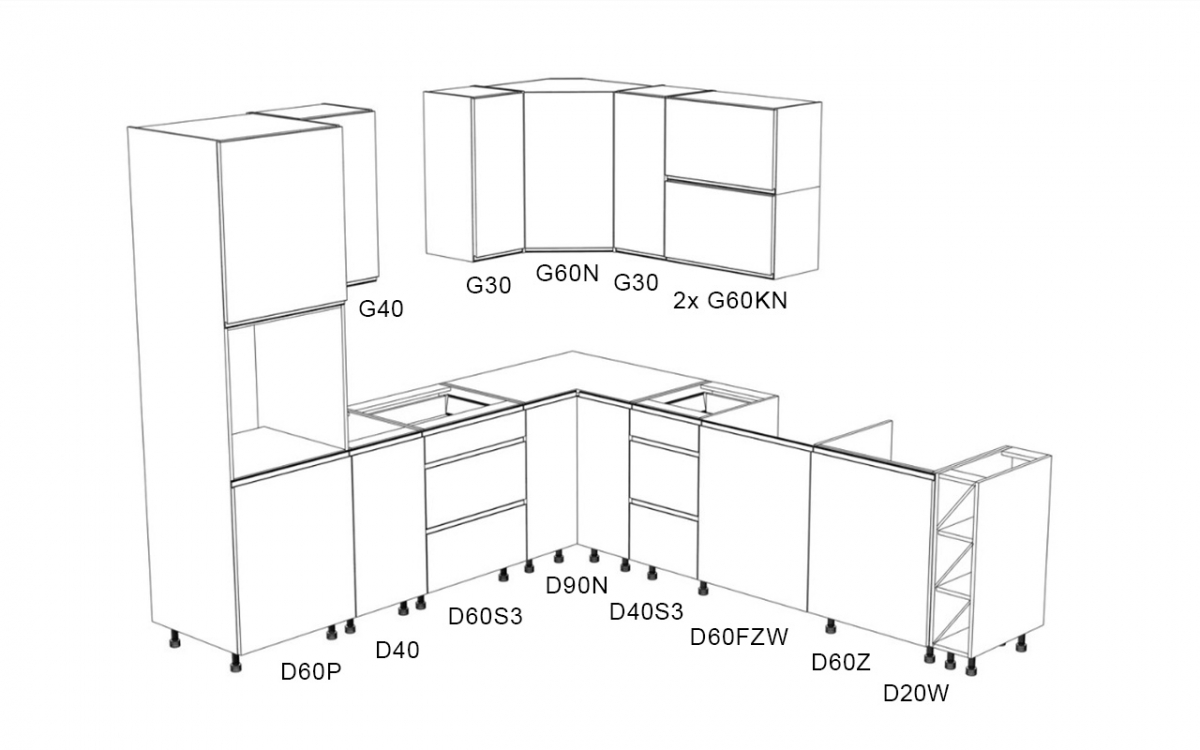 G30 G60N G30 2x G60KN

G40

D60P D40 D60S3 D90N D40S3 D60FZW D60Z D20W