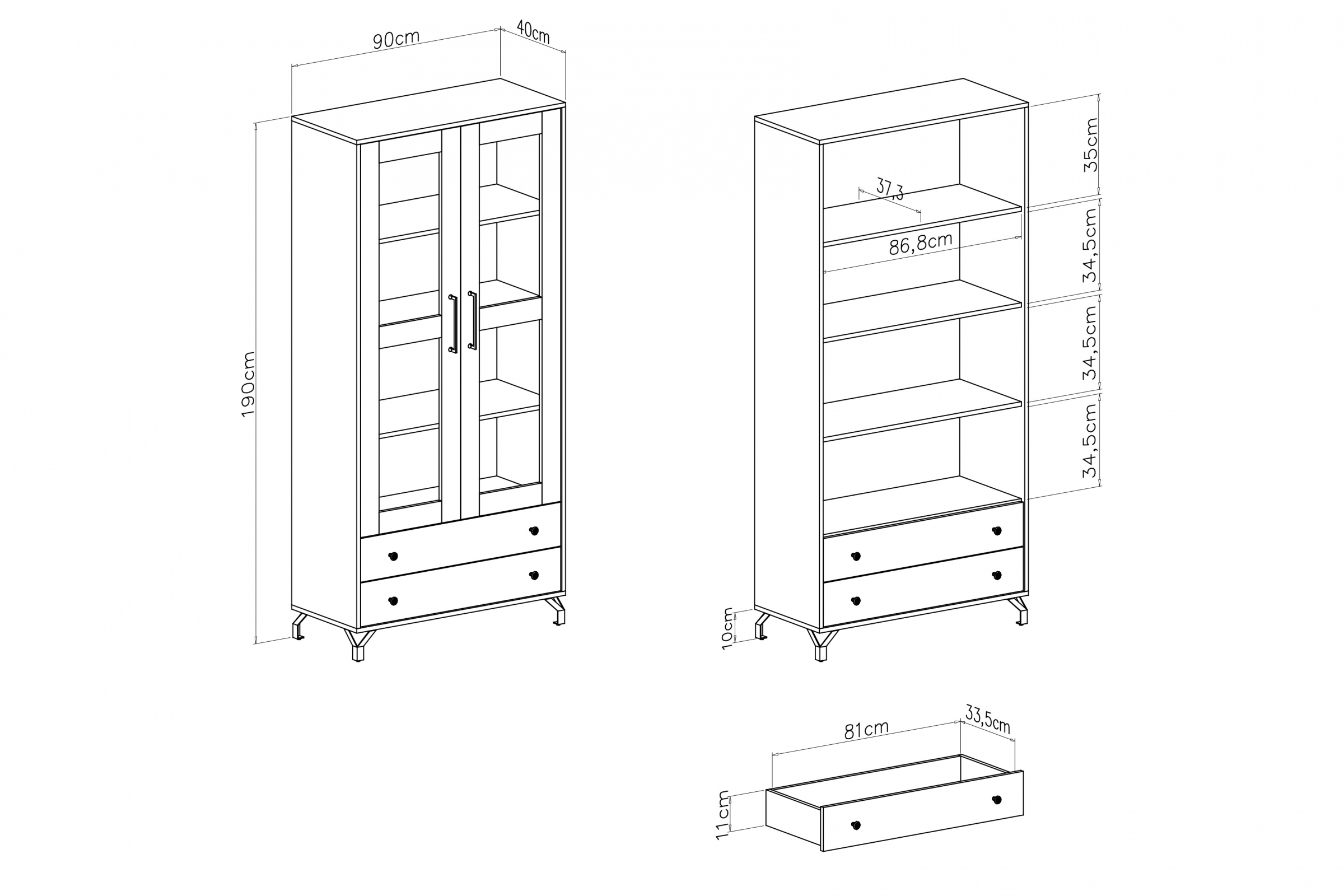 90cm
40cm
190cm

35cm
37,3
86,8cm
34,5cm
34,5cm
34,5cm
10cm

81cm
33,5cm
11cm