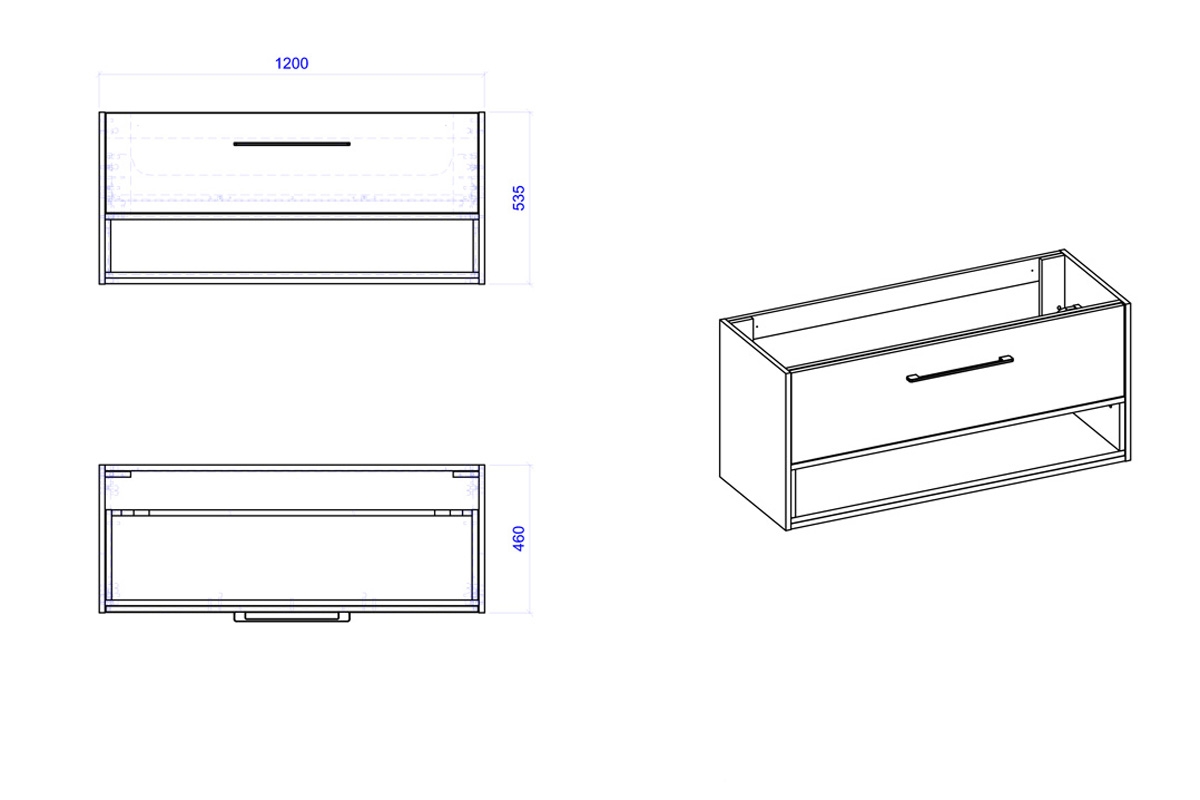 1200

535

460