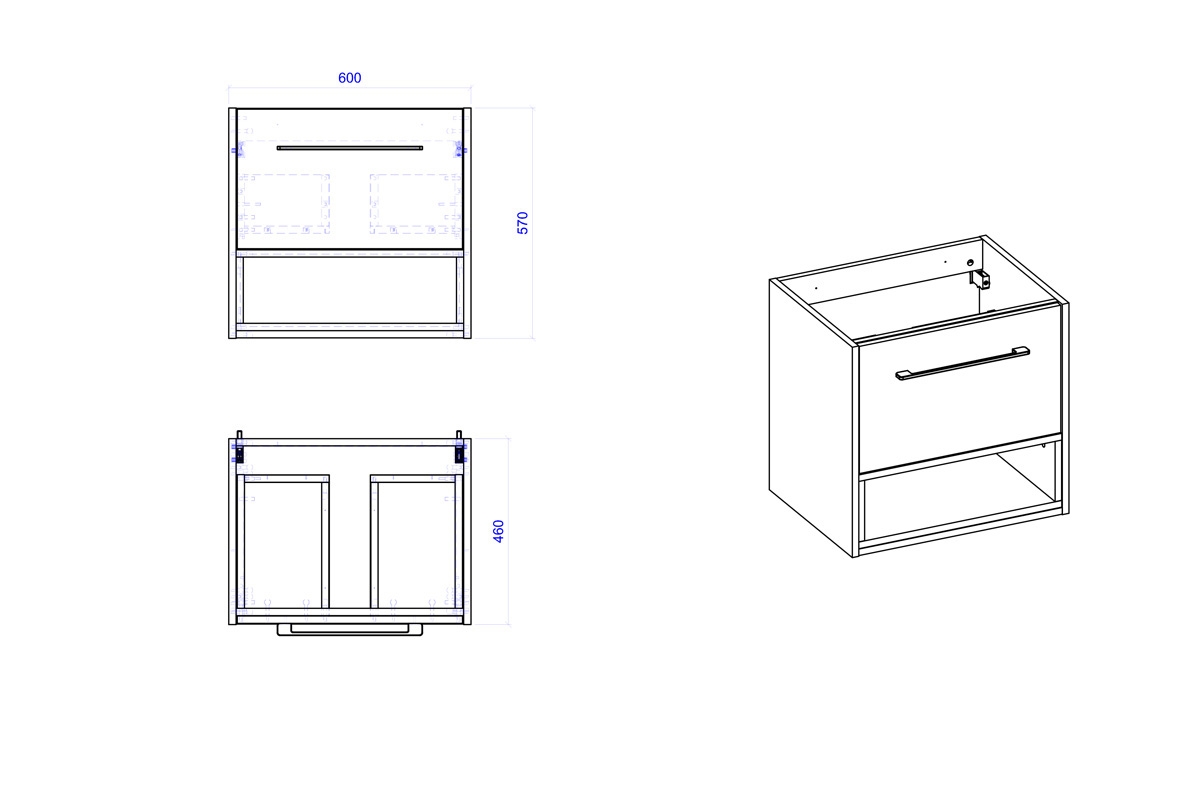 600

570

460