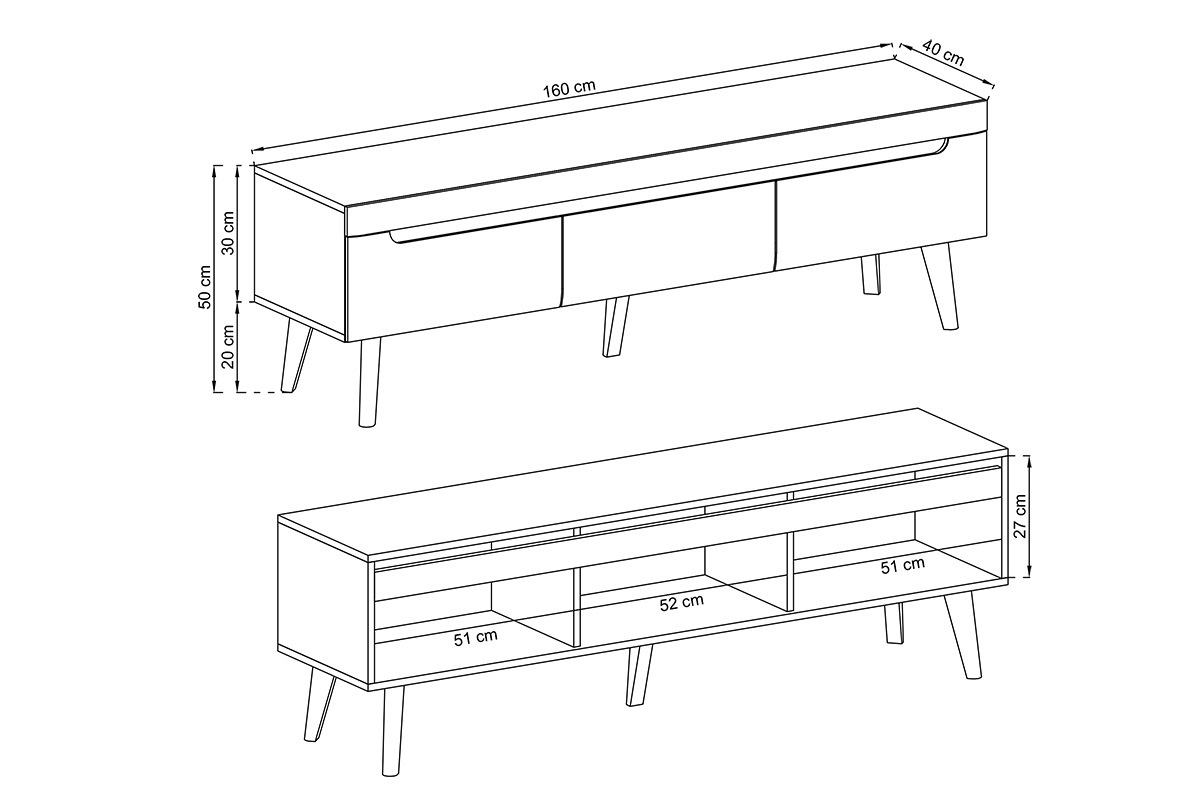 160 cm
40 cm
50 cm
30 cm
20 cm
27 cm
51 cm
52 cm
51 cm