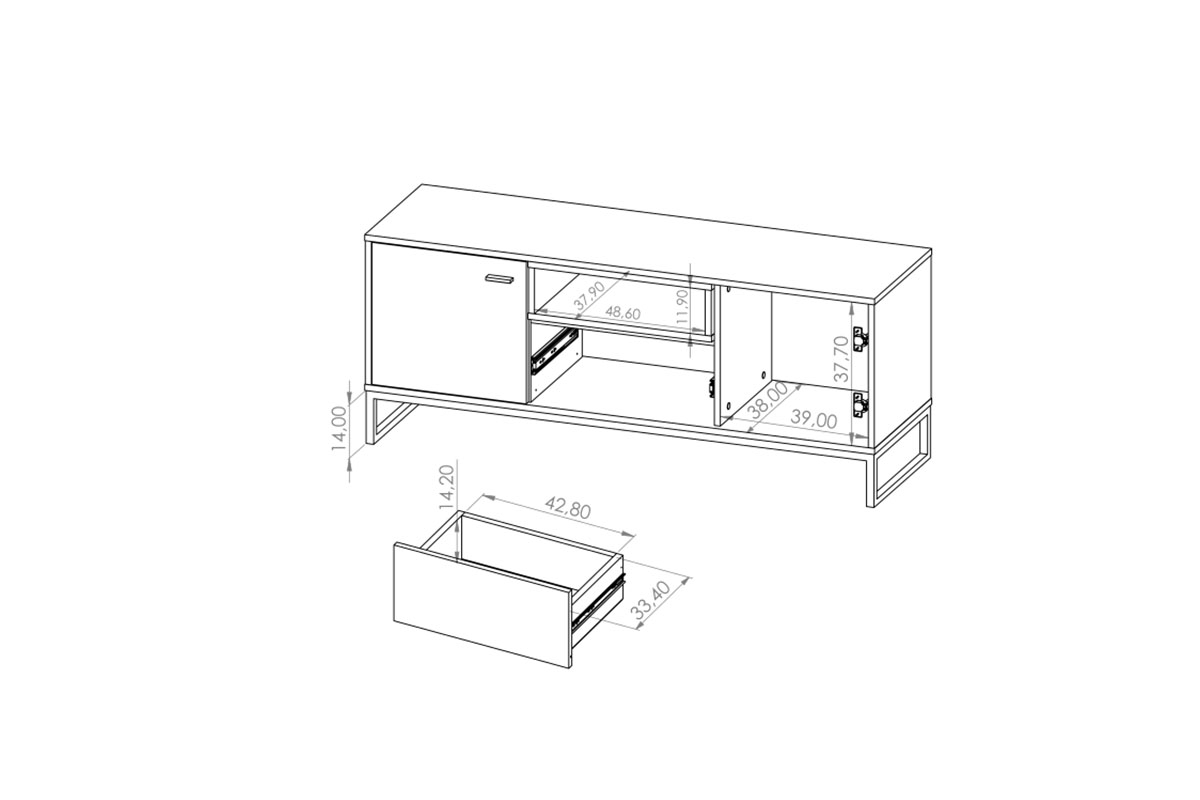 37,90
48,60
11,90
37,70
38,00
39,00
14,00
14,20
42,80
33,40