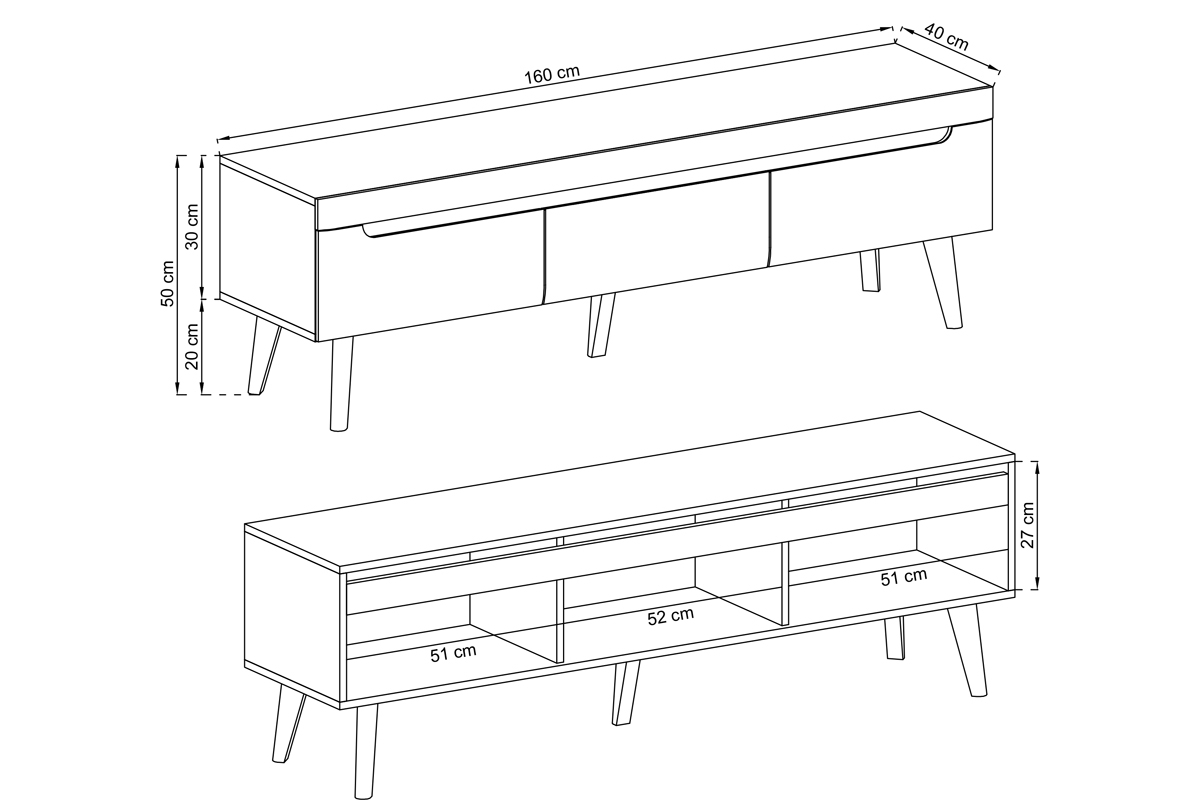 160 cm
40 cm
50 cm
30 cm
20 cm
27 cm
51 cm
52 cm
51 cm