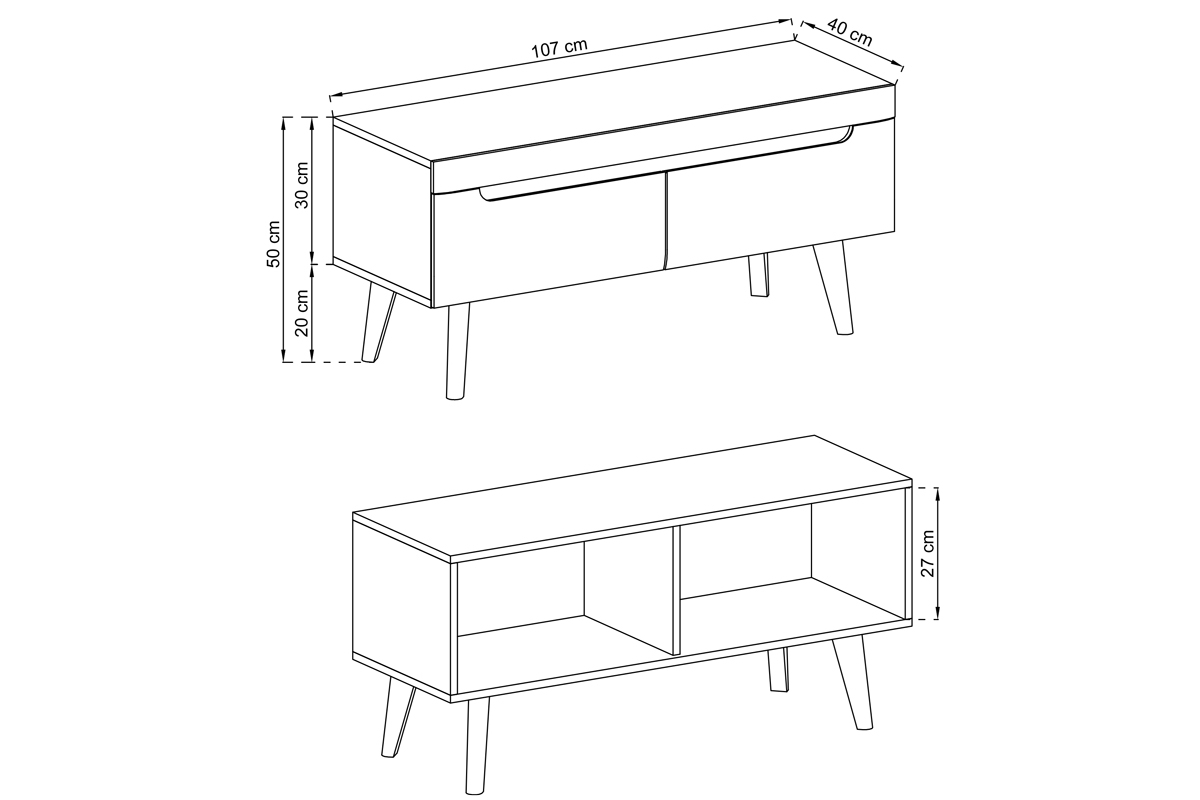 107 cm
40 cm
50 cm
30 cm
20 cm
27 cm