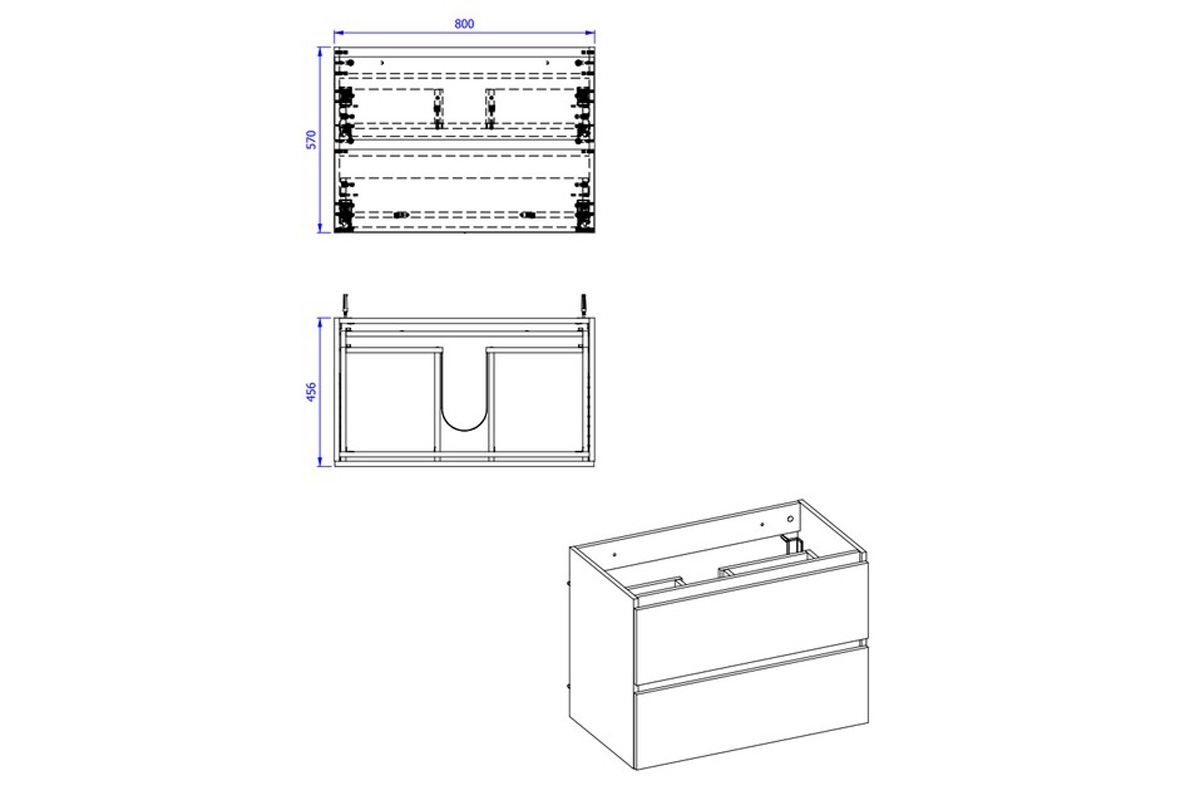 800

570

456