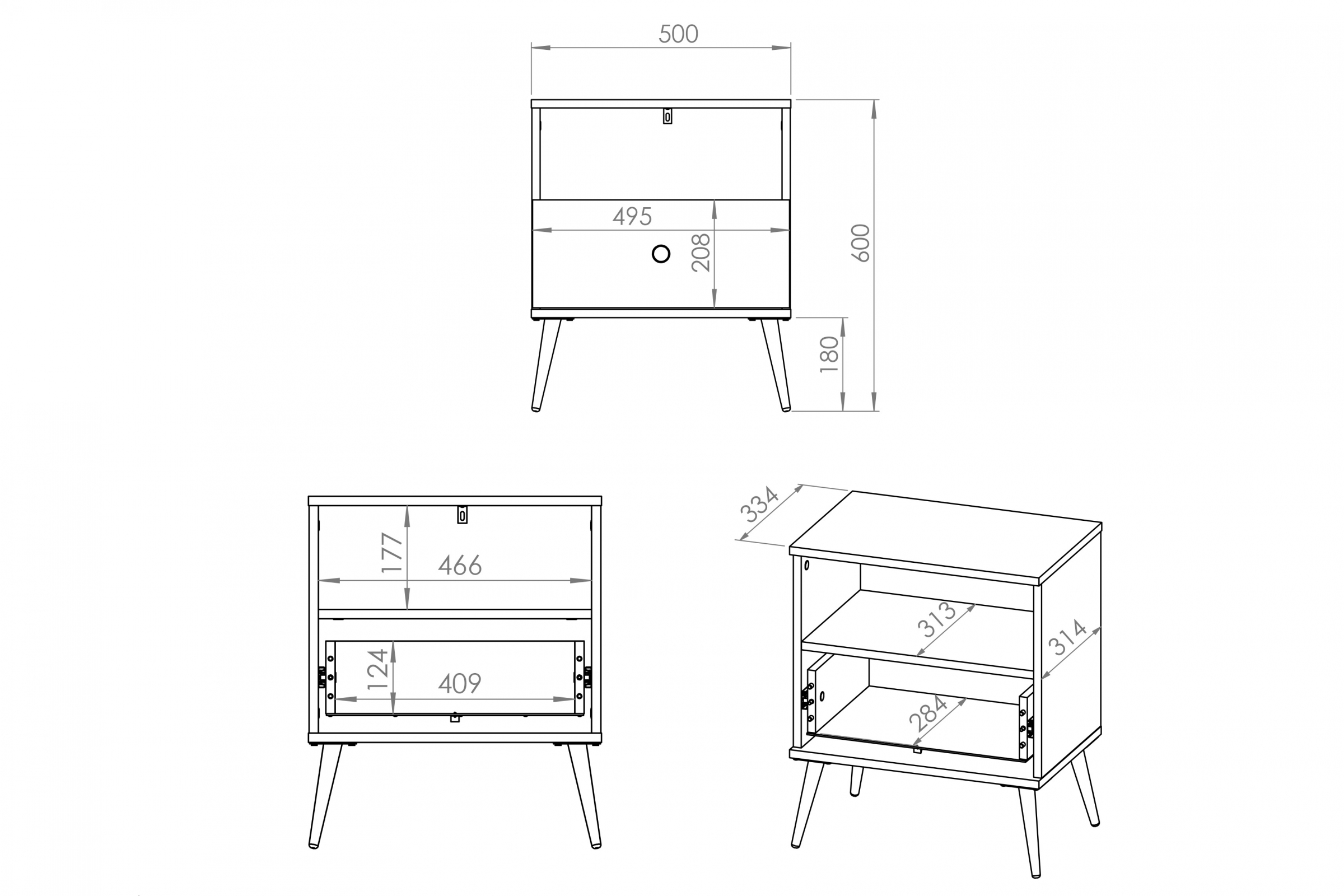 500

495

208

600

180

177

466

124

409

334

313

314

284