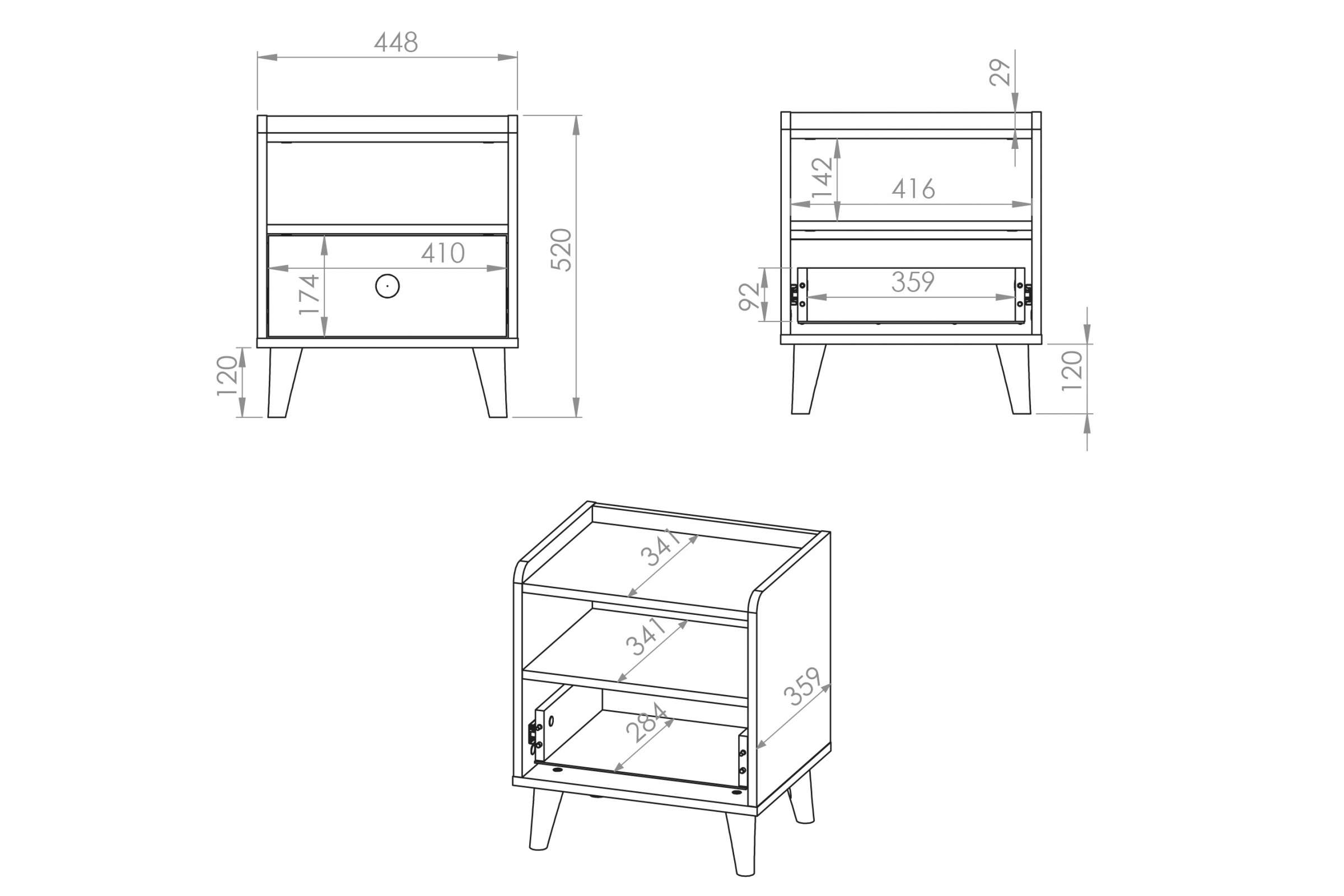 448
520
410
174
120
29
142
416
92
359
120
341
341
359
284