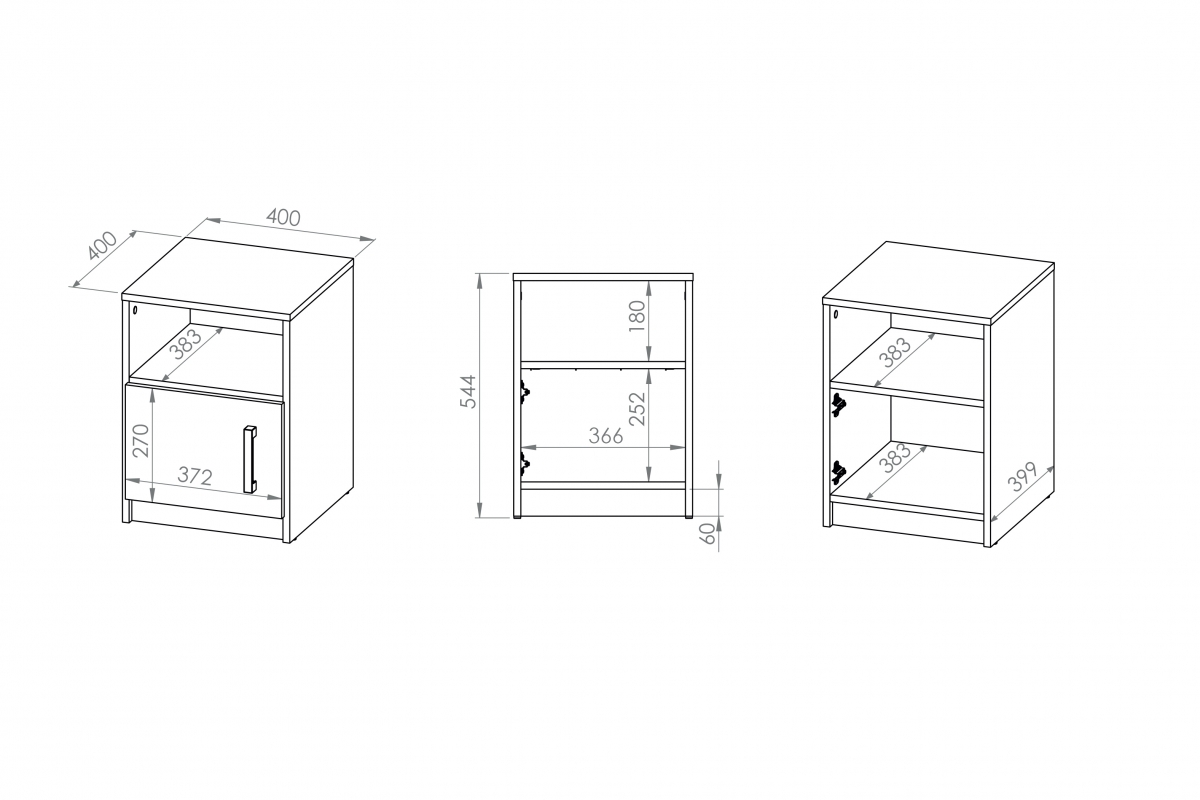 400
400
383
270
372

544
180
252
366
60

383
383
399