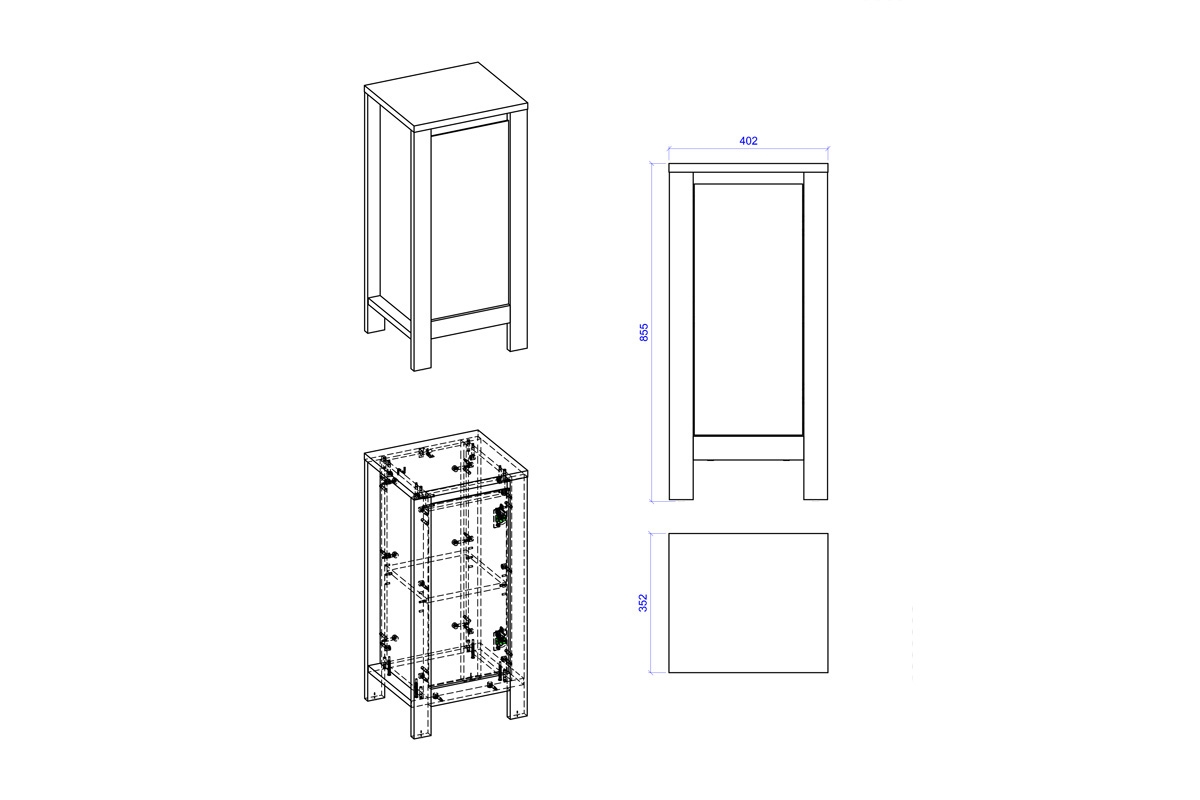 402

855

352