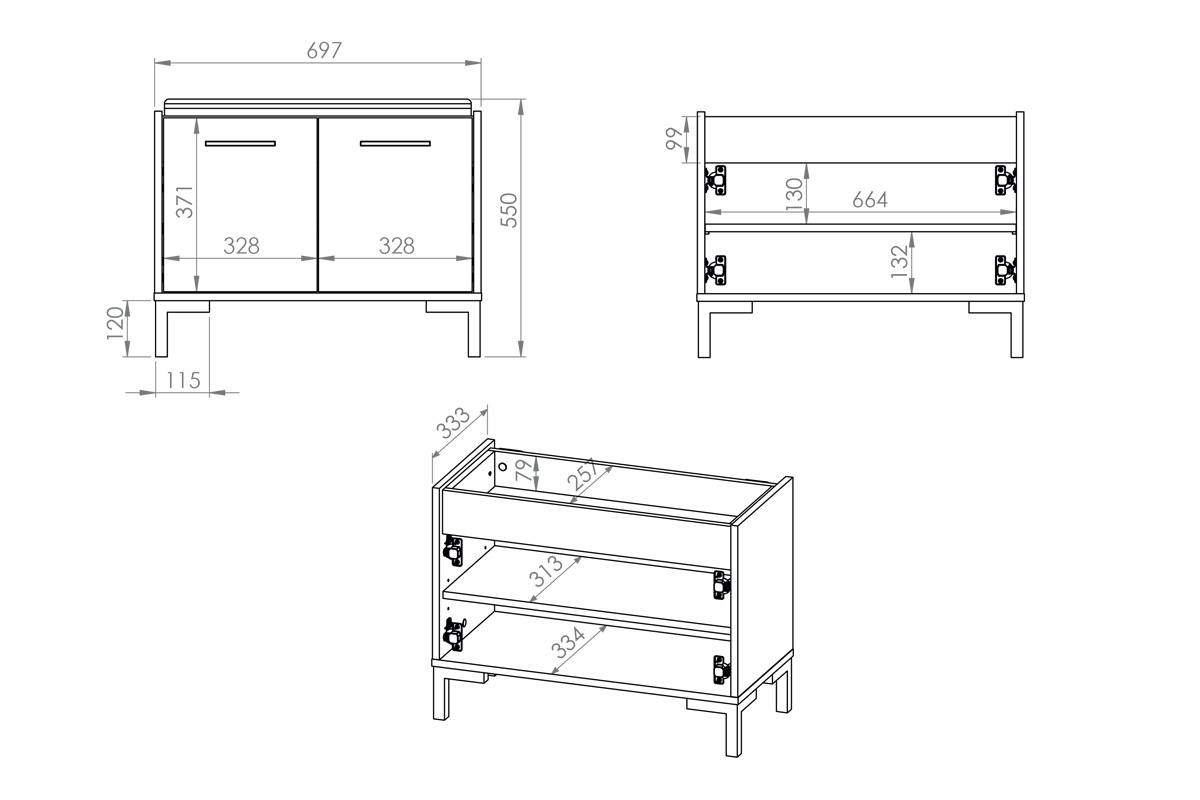 697
371
328
328
550
120
115
99
130
664
132
333
79
257
313
334