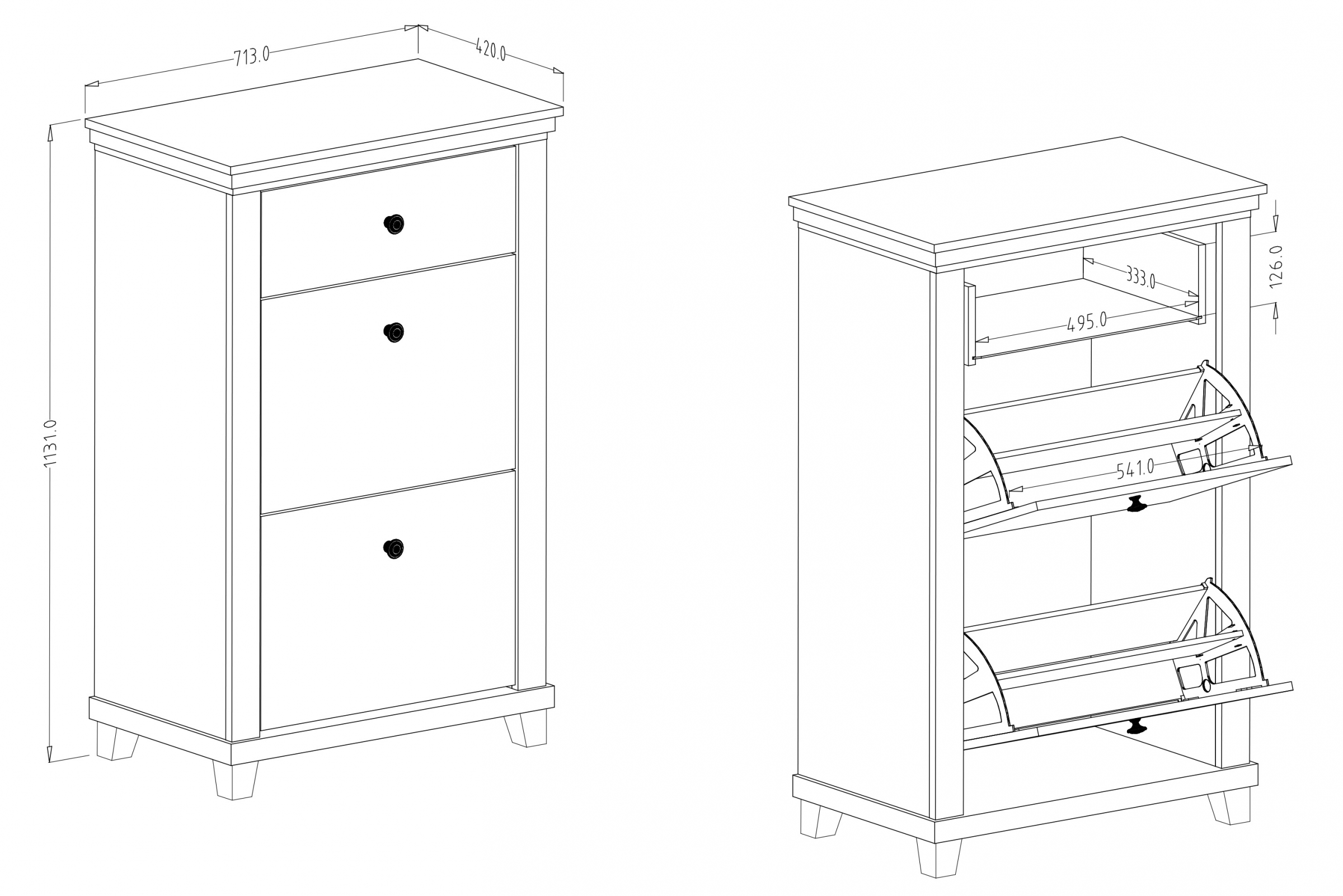 713.0
420.0
1131.0
126.0
333.0
495.0
541.0