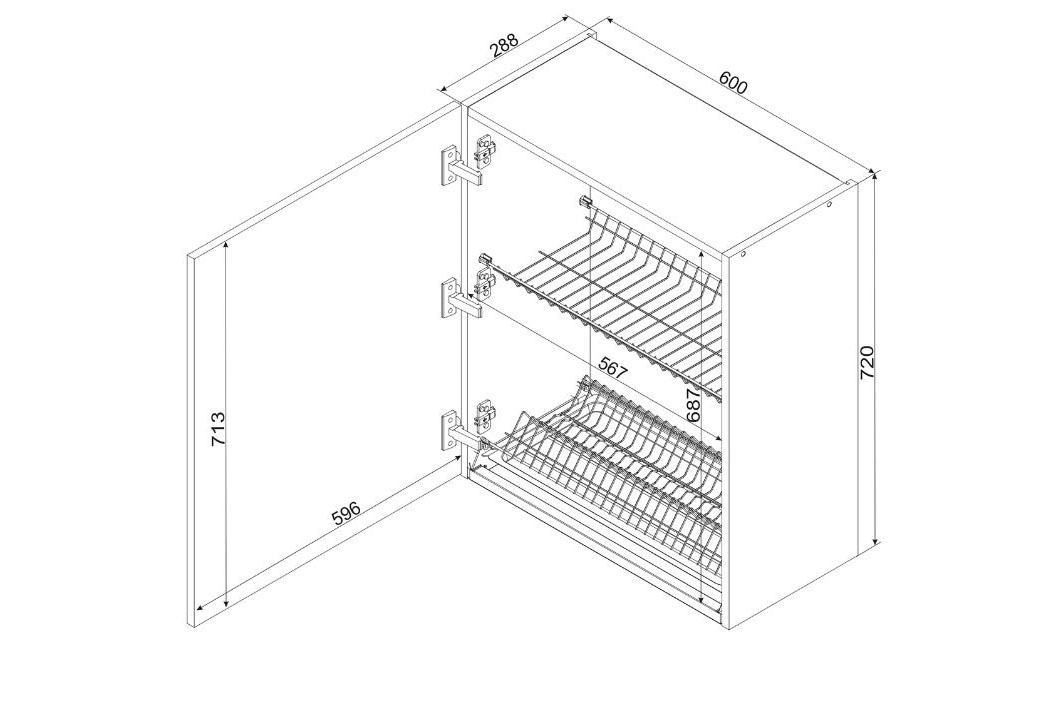 288
600
720
567
687
713
596