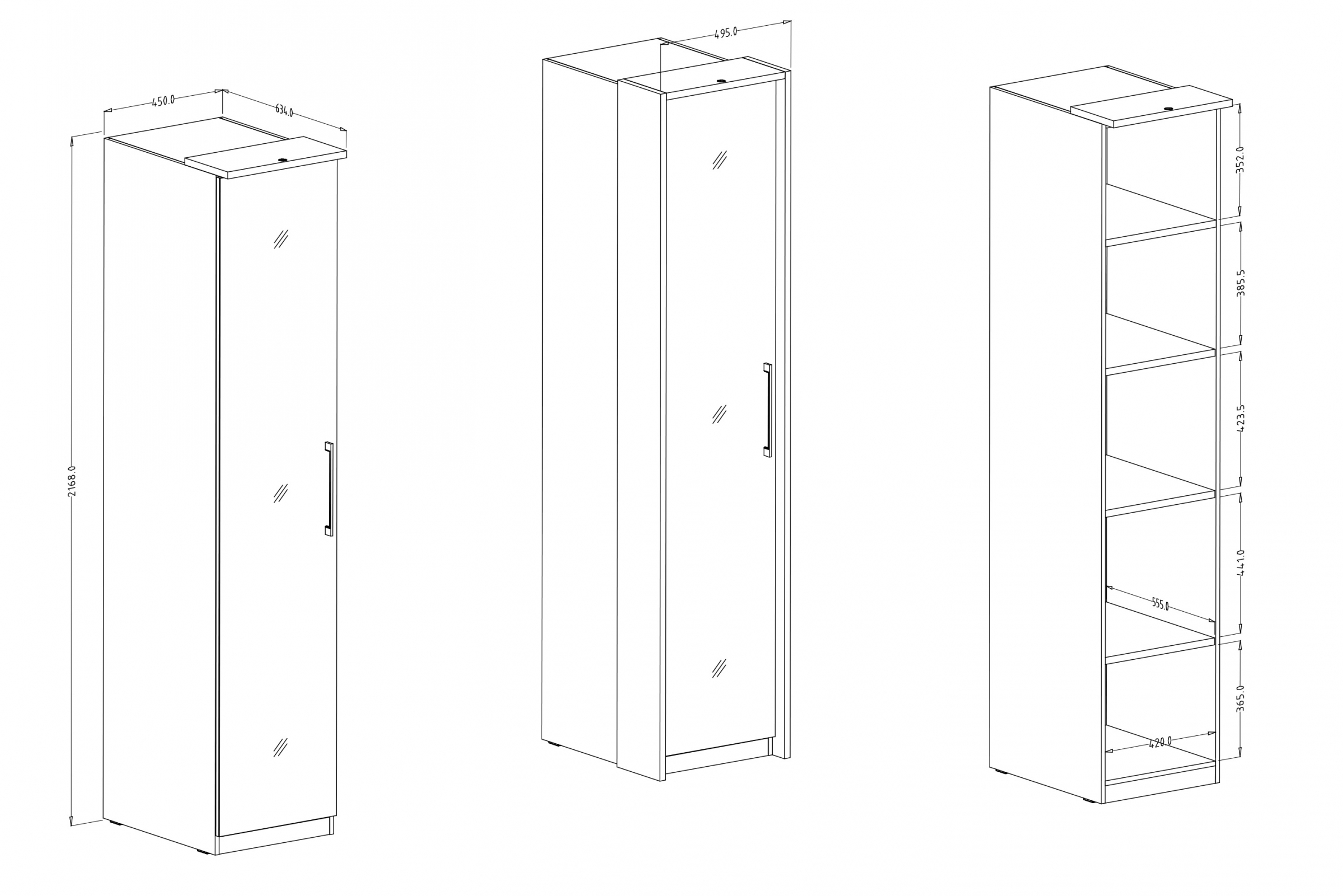 450.0

634.0

2168.0

495.0

352.0

385.5

423.5

441.0

555.0

365.0

420.0