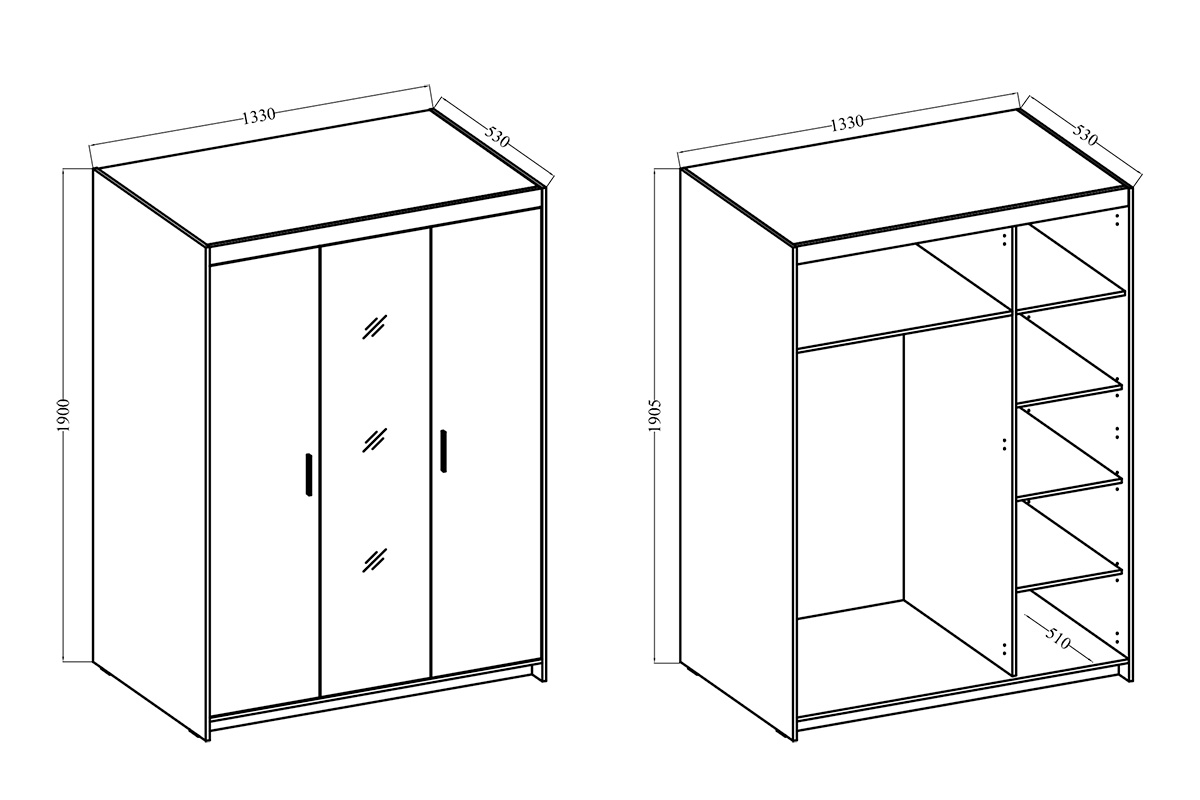 1330
530
1900

1330
530
1905
510