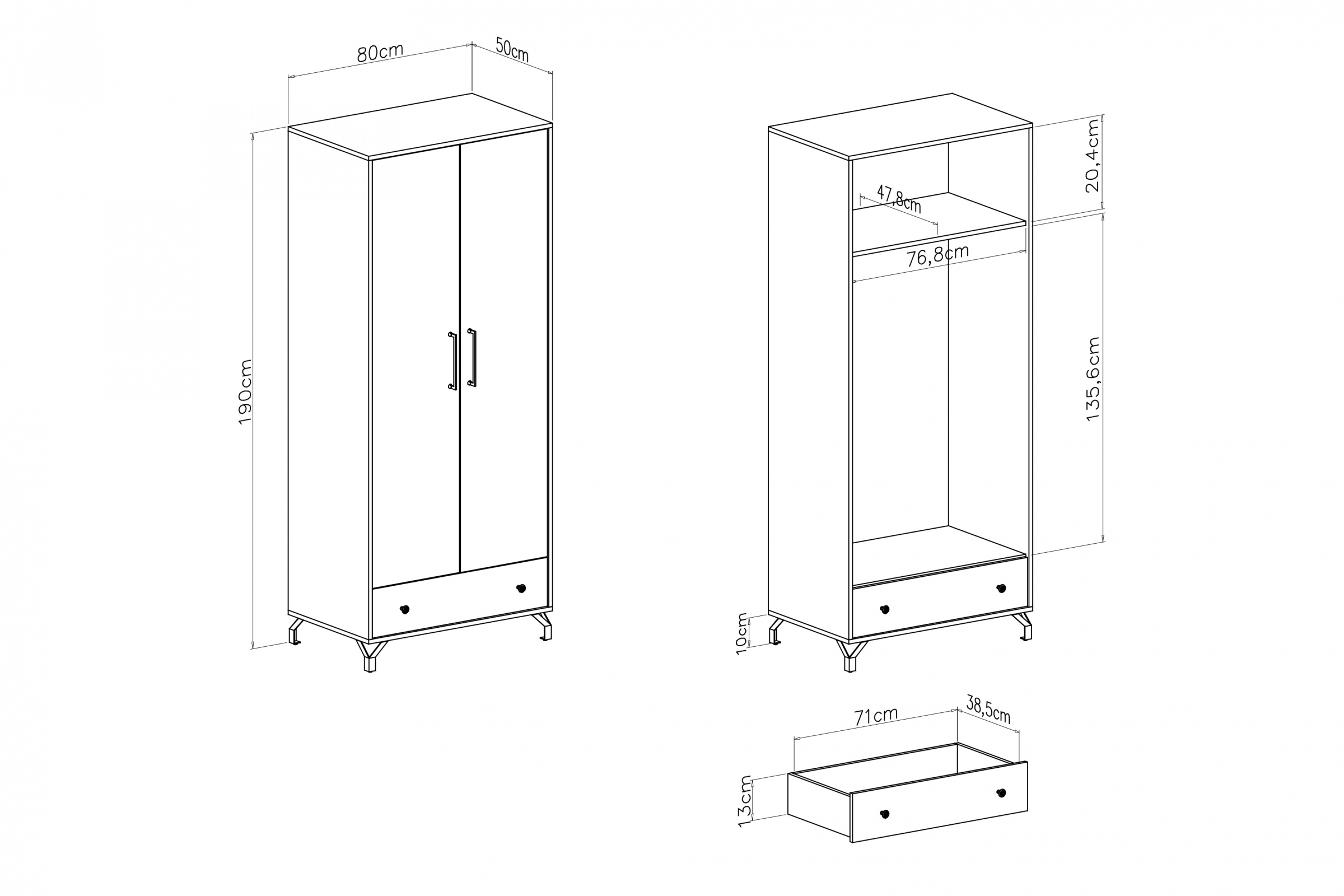 80cm
50cm
190cm
20,4cm
47,8cm
76,8cm
135,6cm
10cm
71cm
38,5cm
13cm