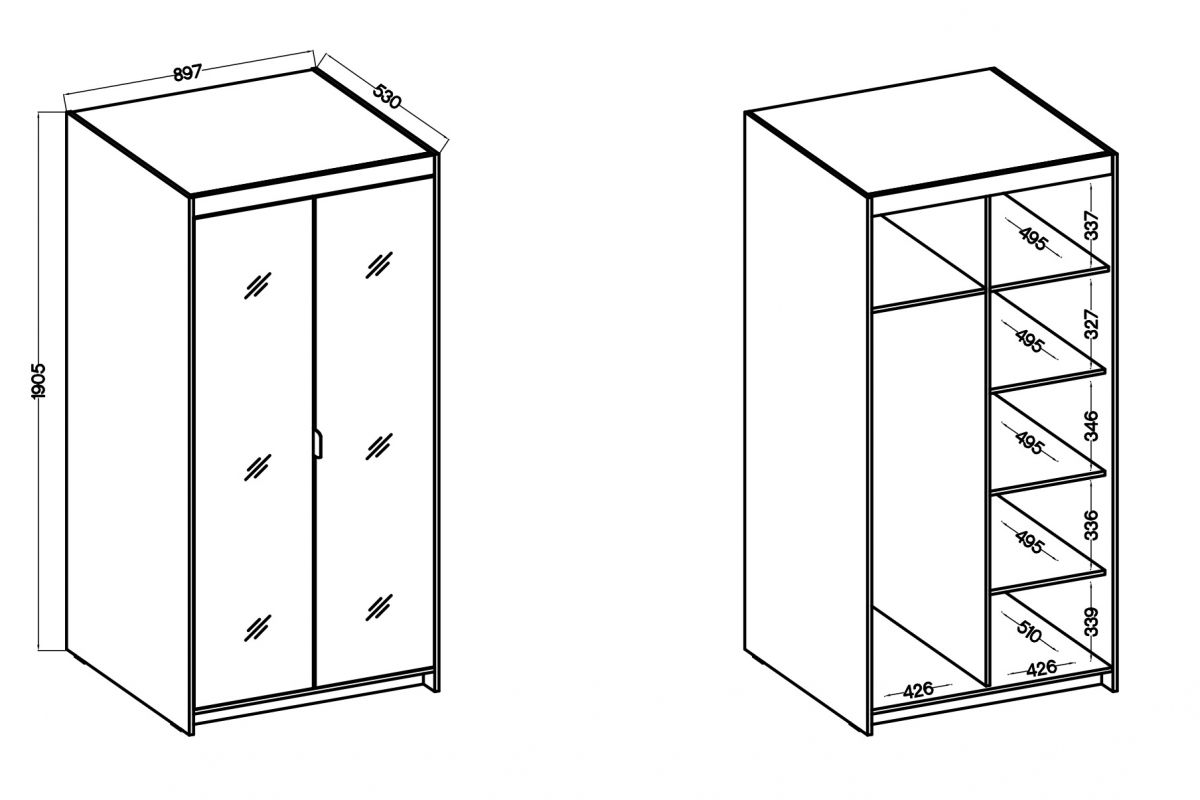 897
530
1905

495
337
495
327
495
346
495
336
510
339
426
426