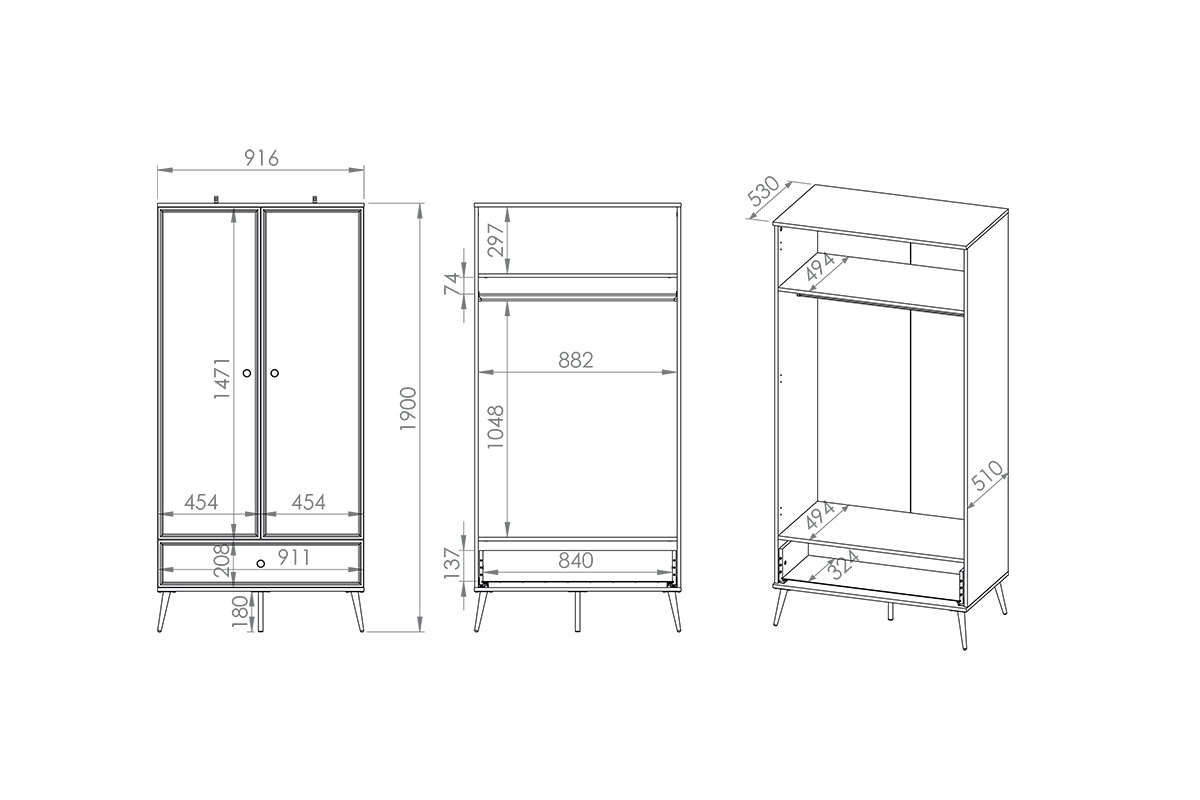 916
1471
454
454
208
911
180
1900
297
74
882
1048
137
840
530
494
510
494
324