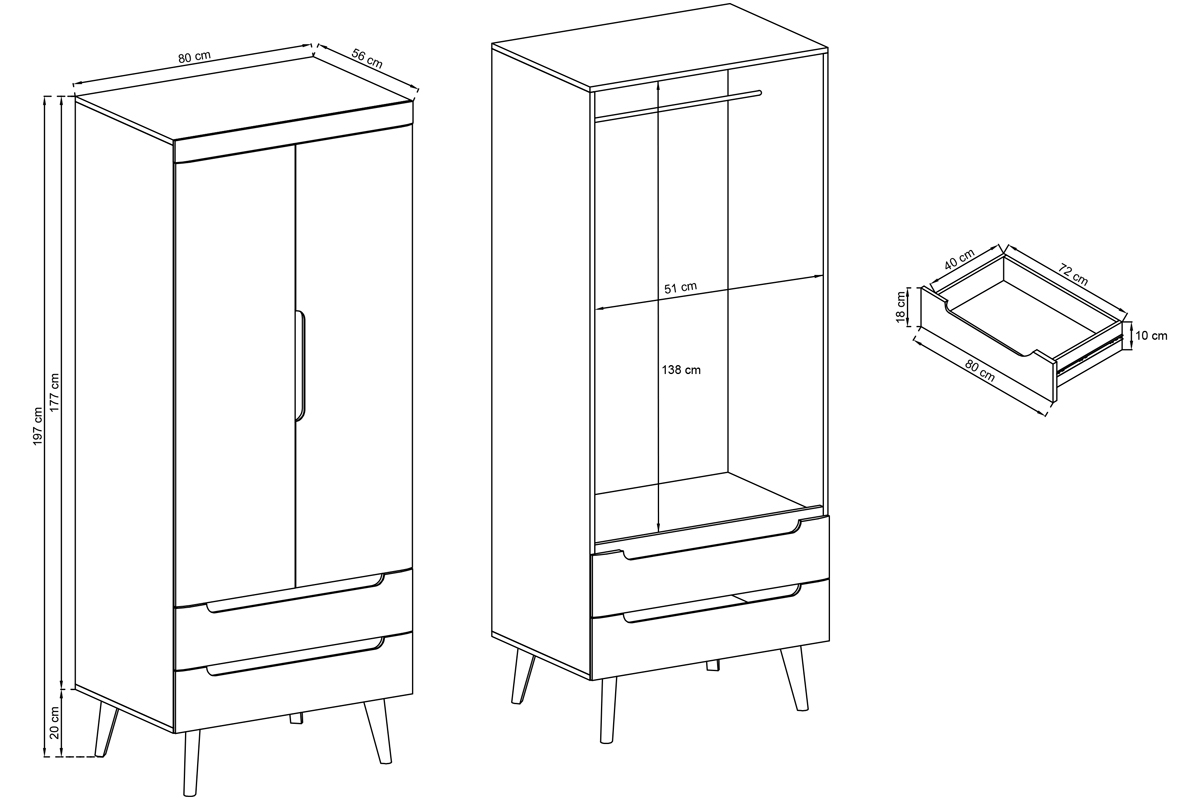 80 cm
56 cm
197 cm
177 cm
20 cm
51 cm
138 cm
40 cm
72 cm
18 cm
10 cm
80 cm