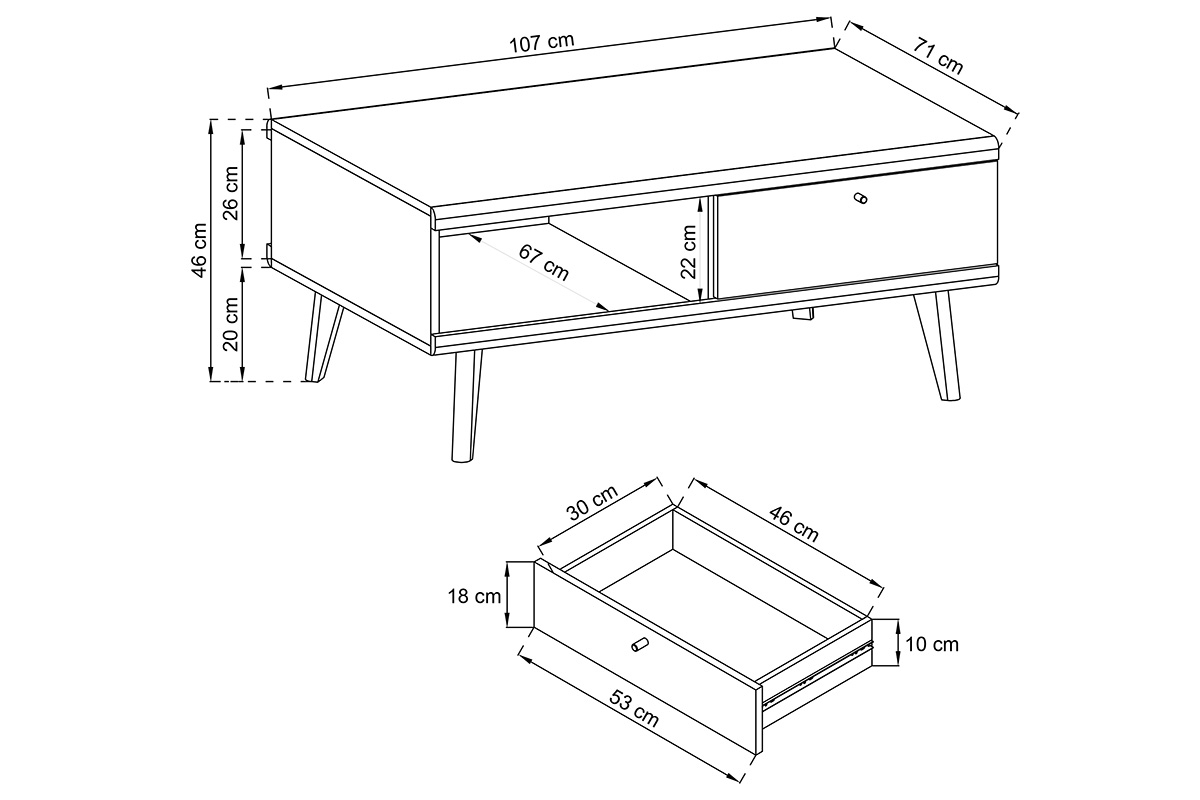 107 cm
71 cm
46 cm
26 cm
20 cm
67 cm
22 cm
30 cm
46 cm
18 cm
10 cm
53 cm