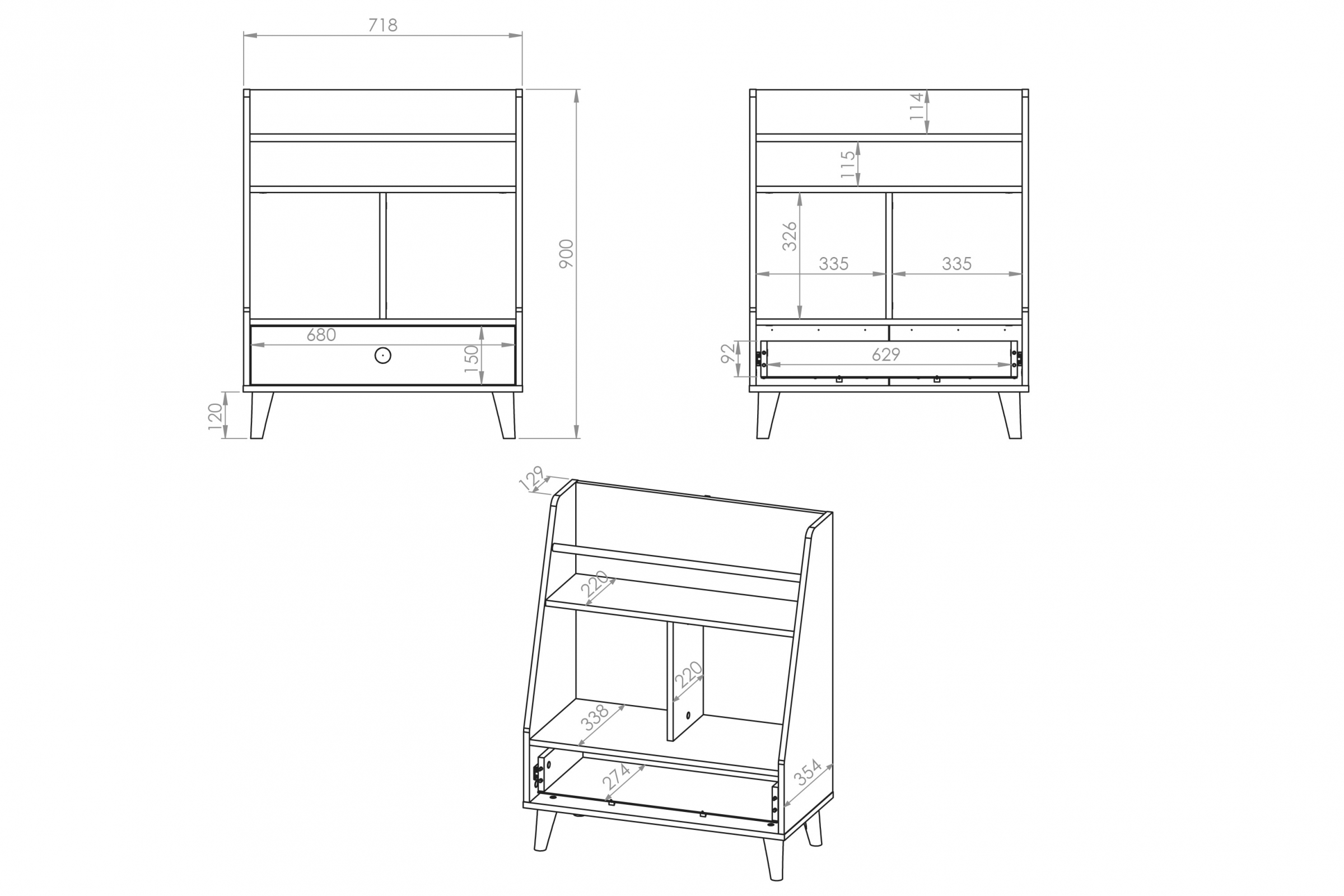 718

900

680

150

120

114

115

326

335

335

92

629

129

220

220

338

274

354