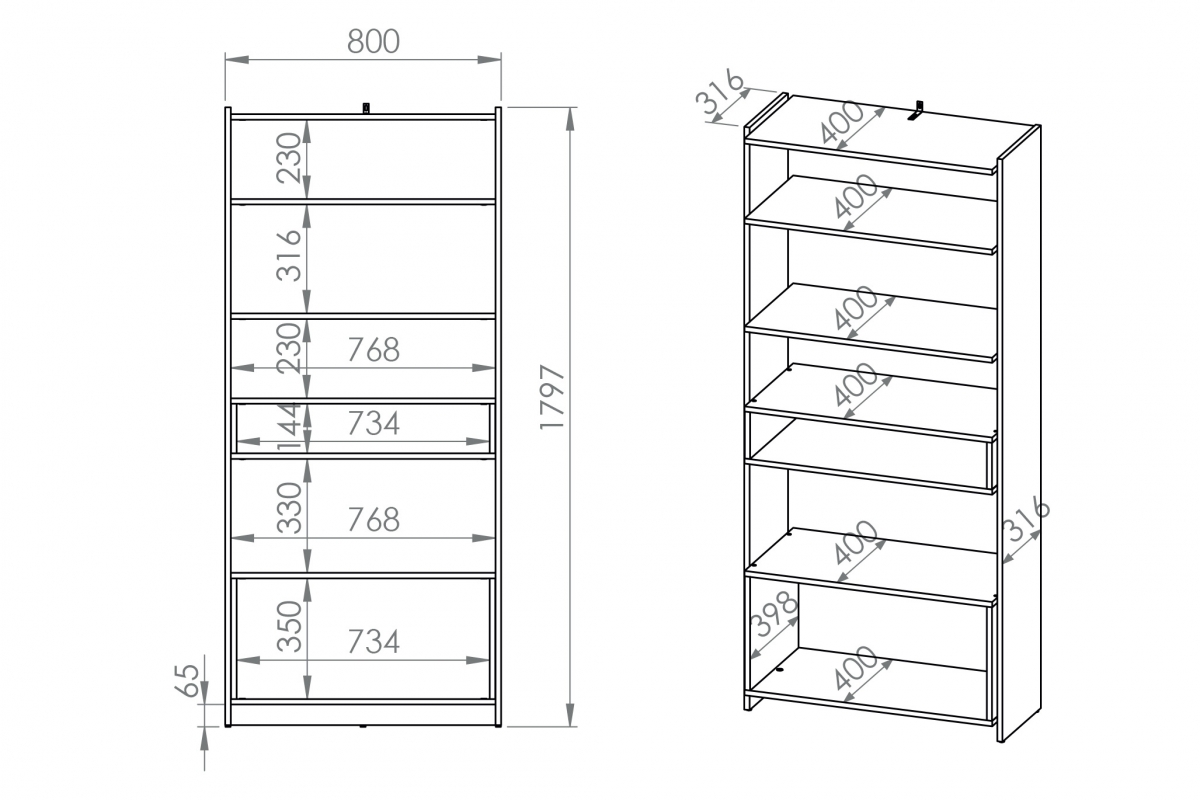 800

230

316

230

768

144

734

330

768

350

734

65

1797

316

400

400

400

400

316

400

398

400