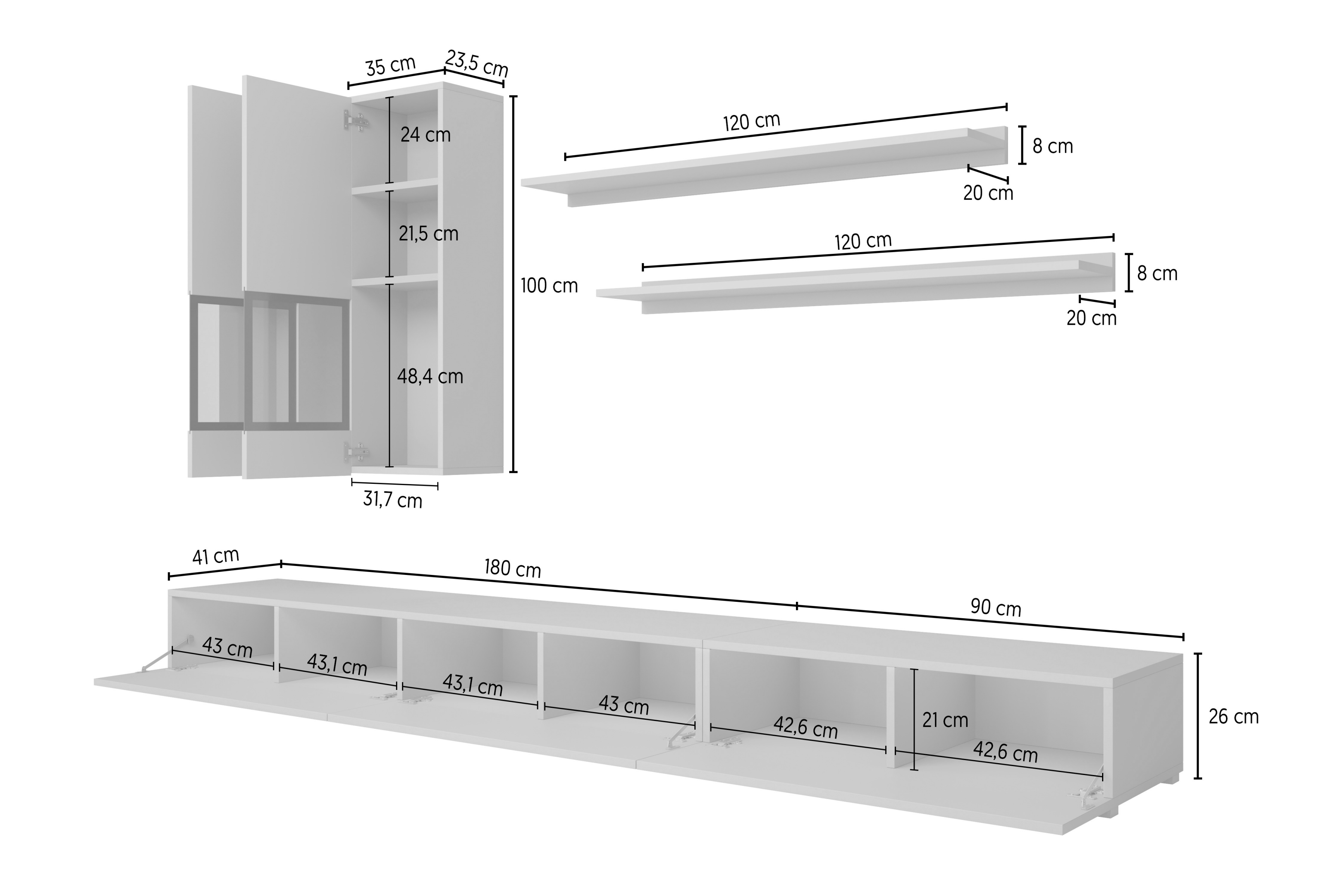 35 cm
23,5 cm
24 cm
21,5 cm
48,4 cm
100 cm
31,7 cm
120 cm
8 cm
20 cm
120 cm
8 cm
20 cm
41 cm
180 cm
90 cm
43 cm
43,1 cm
43,1 cm
43 cm
42,6 cm
21 cm
42,6 cm
26 cm