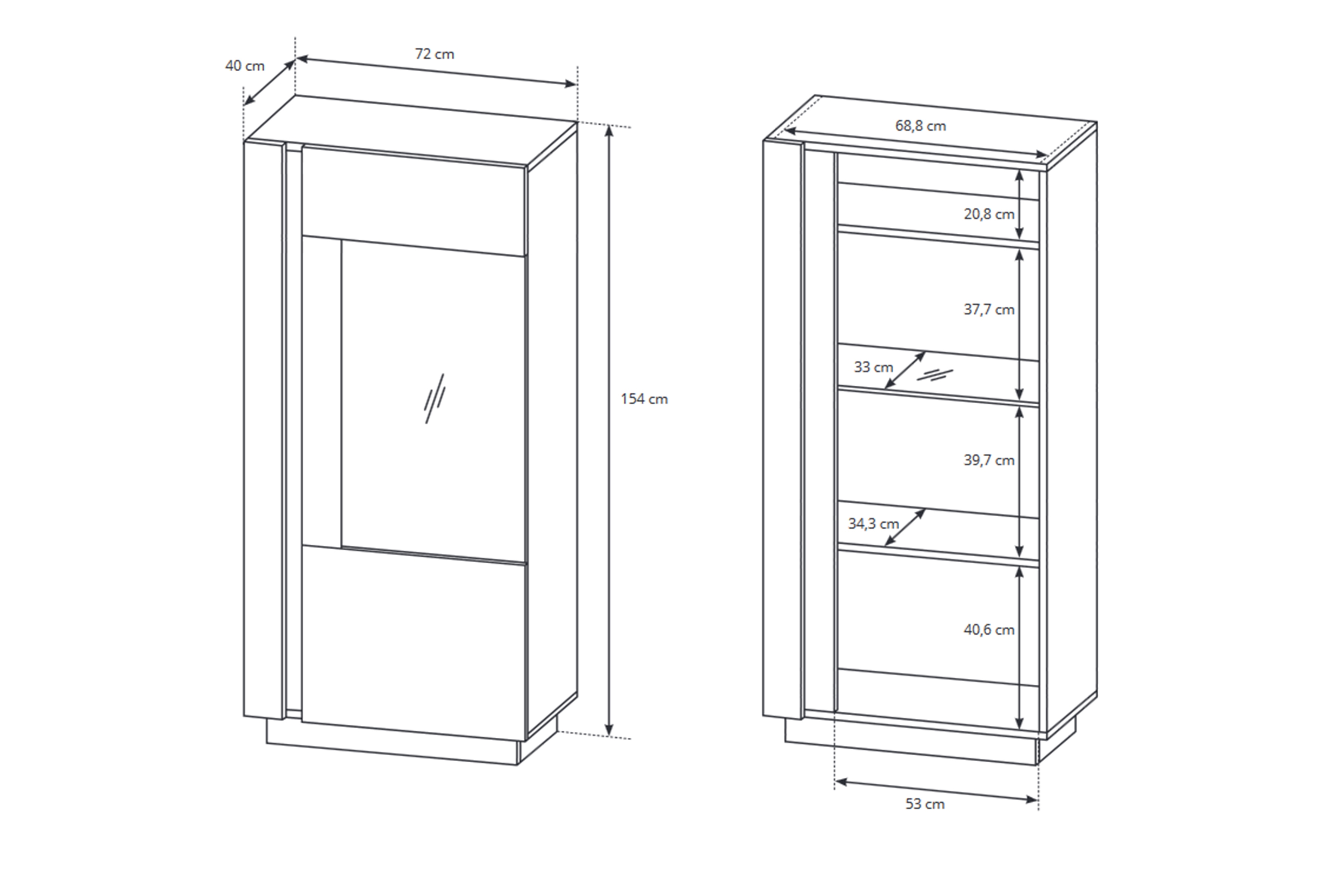 40 cm
72 cm
154 cm

68,8 cm
20,8 cm
37,7 cm
33 cm
39,7 cm
34,3 cm
40,6 cm
53 cm