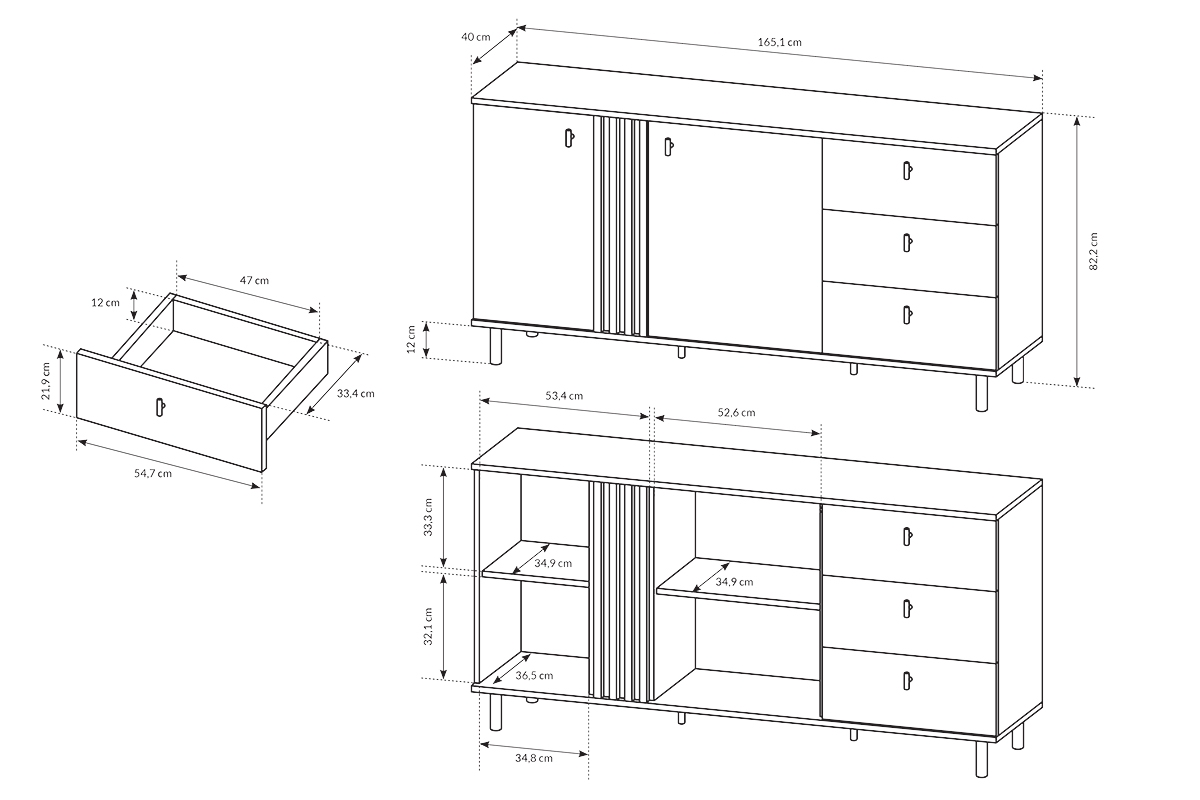 40 cm
165,1 cm
82,2 cm
12 cm
47 cm
12 cm
21,9 cm
33,4 cm
54,7 cm
53,4 cm
52,6 cm
33,3 cm
34,9 cm
34,9 cm
32,1 cm
36,5 cm
34,8 cm