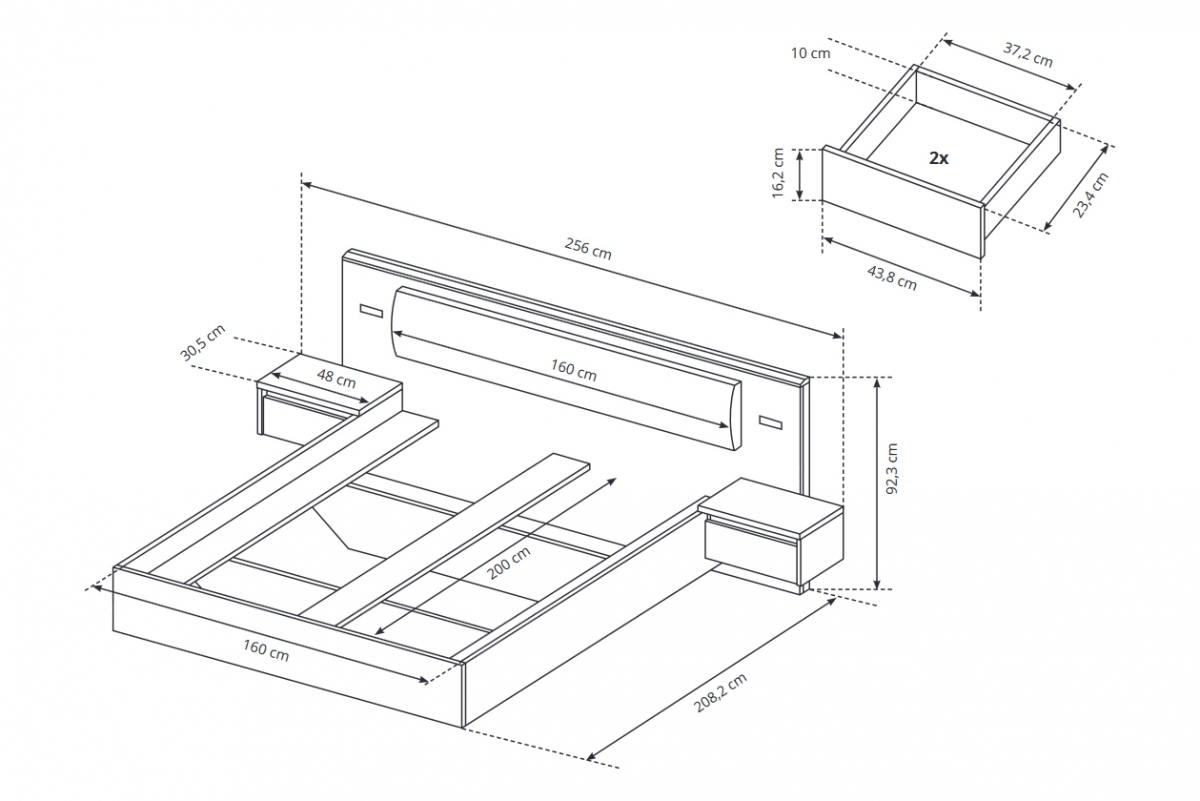 10 cm
37,2 cm
2x
16,2 cm
23,4 cm
43,8 cm
256 cm
30,5 cm
48 cm
160 cm
92,3 cm
200 cm
160 cm
208,2 cm