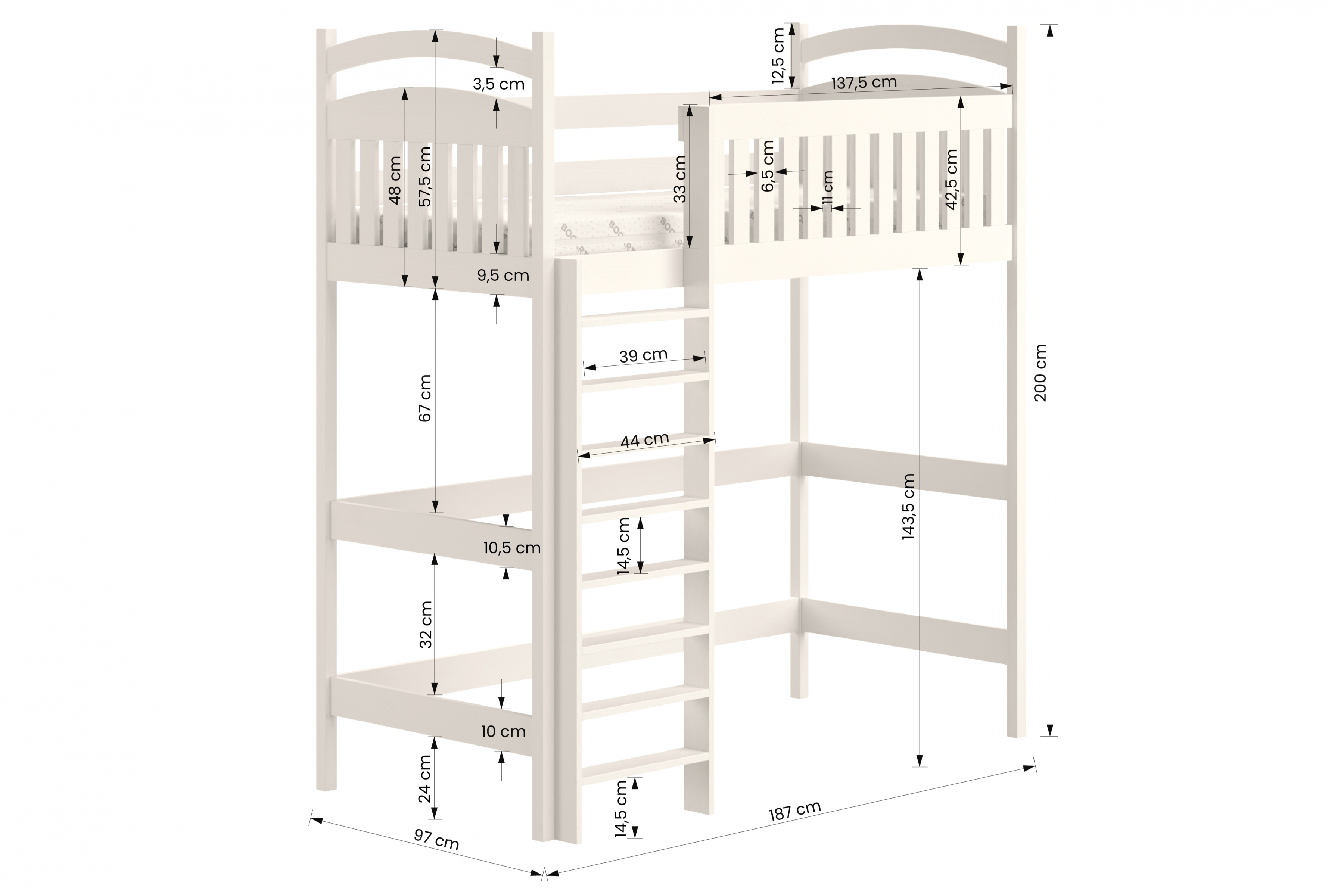 3,5 cm
48 cm
57,5 cm
9,5 cm
67 cm
10,5 cm
32 cm
10 cm
24 cm
97 cm
12,5 cm
137,5 cm
33 cm
6,5 cm
11 cm
42,5 cm
39 cm
44 cm
14,5 cm
14,5 cm
143,5 cm
200 cm
187 cm