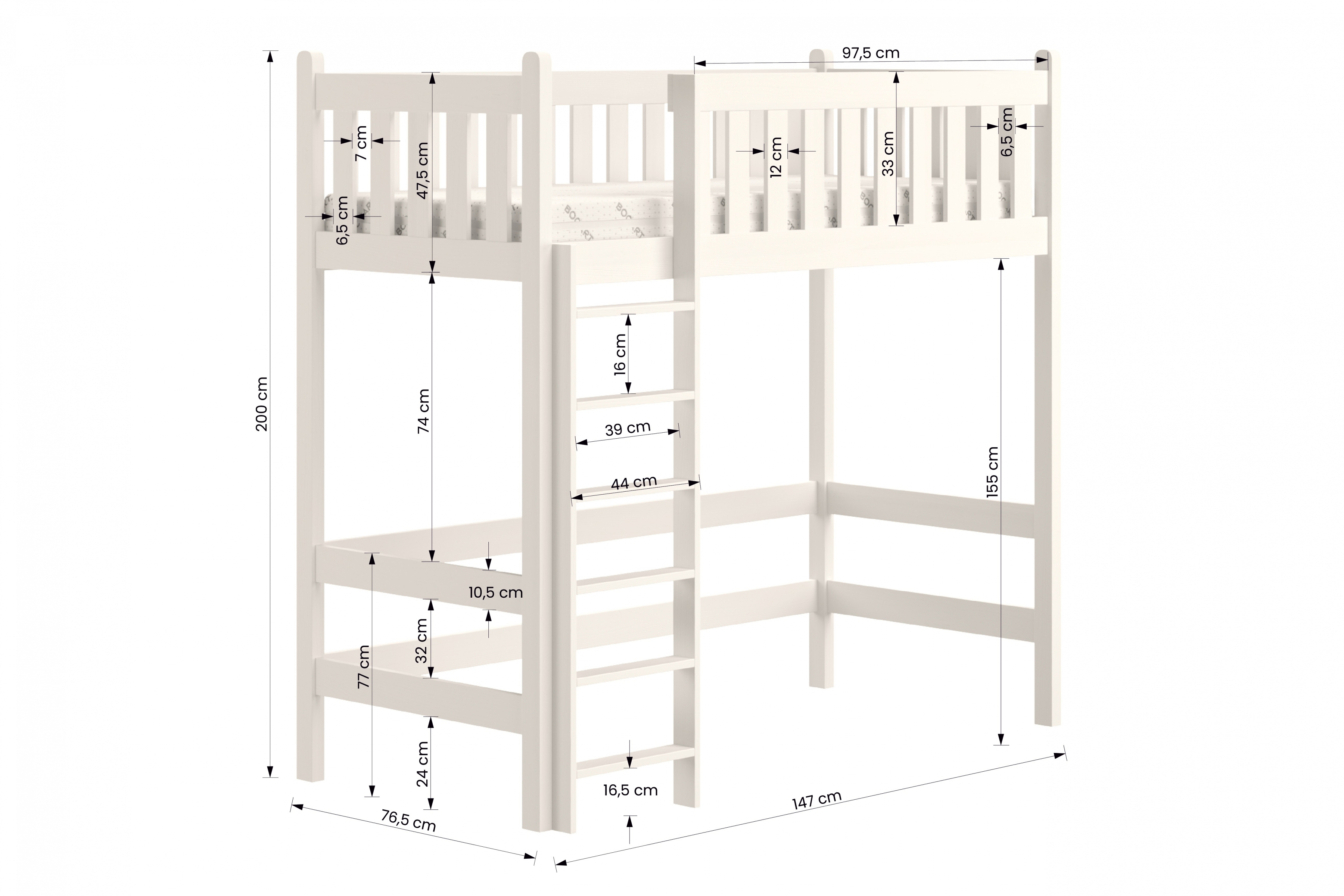 97,5 cm
7 cm
47,5 cm
6,5 cm
12 cm
33 cm
6,5 cm
200 cm
74 cm
16 cm
39 cm
44 cm
155 cm
10,5 cm
32 cm
77 cm
24 cm
16,5 cm
76,5 cm
147 cm