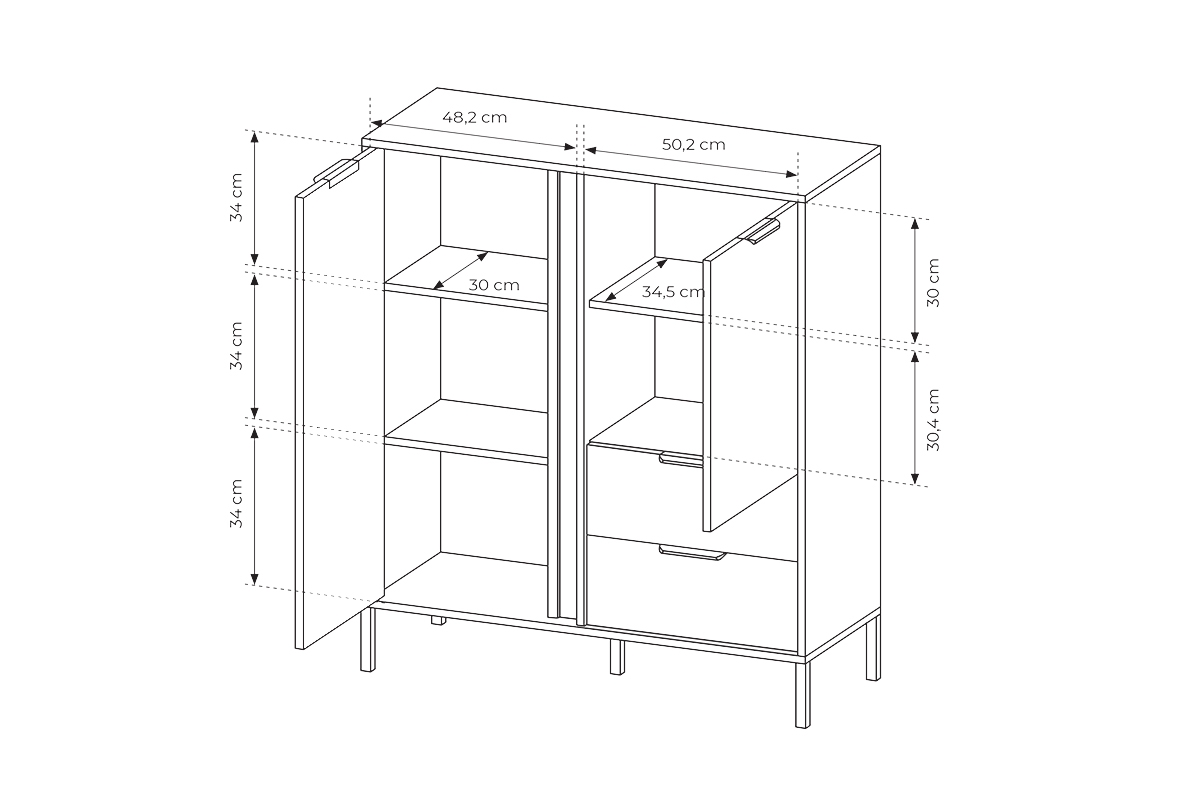 48,2 cm
50,2 cm
34 cm
30 cm
34,5 cm
30 cm
34 cm
30,4 cm
34 cm