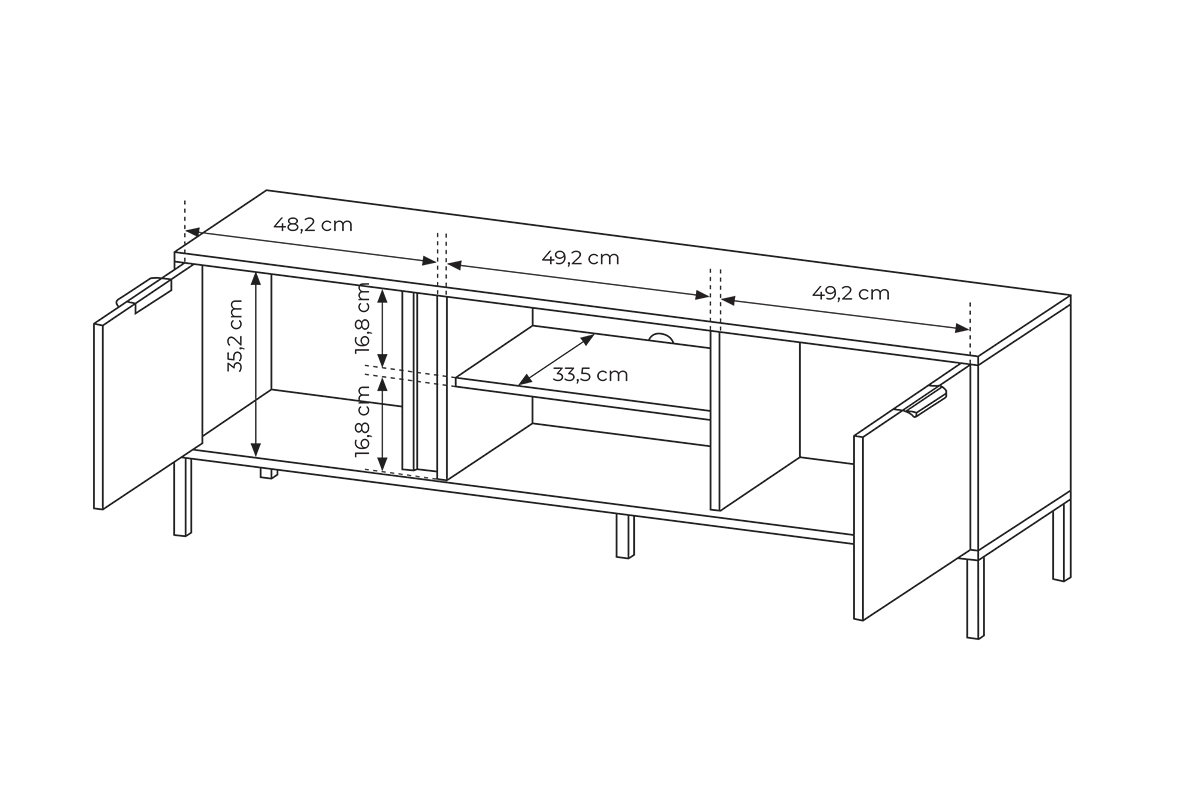 48,2 cm
49,2 cm
49,2 cm
35,2 cm
16,8 cm
16,8 cm
33,5 cm