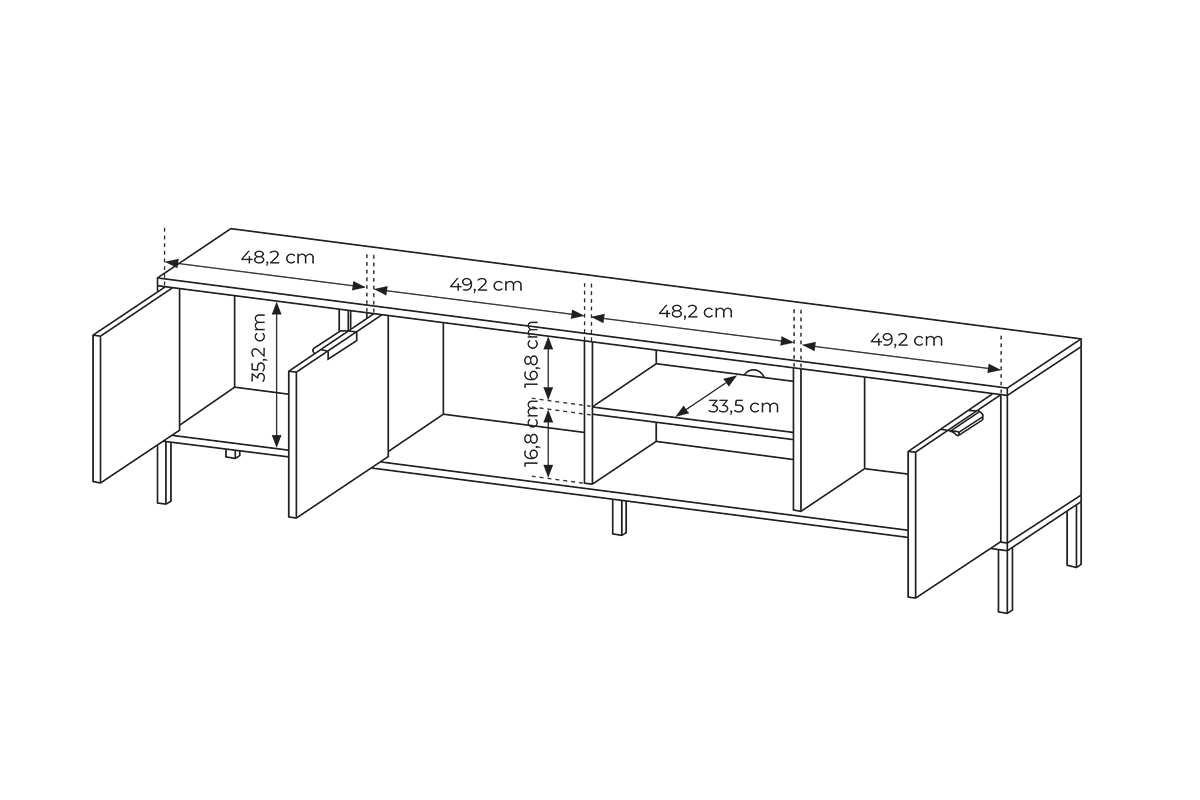 48,2 cm
49,2 cm
48,2 cm
49,2 cm
35,2 cm
16,8 cm
16,8 cm
33,5 cm