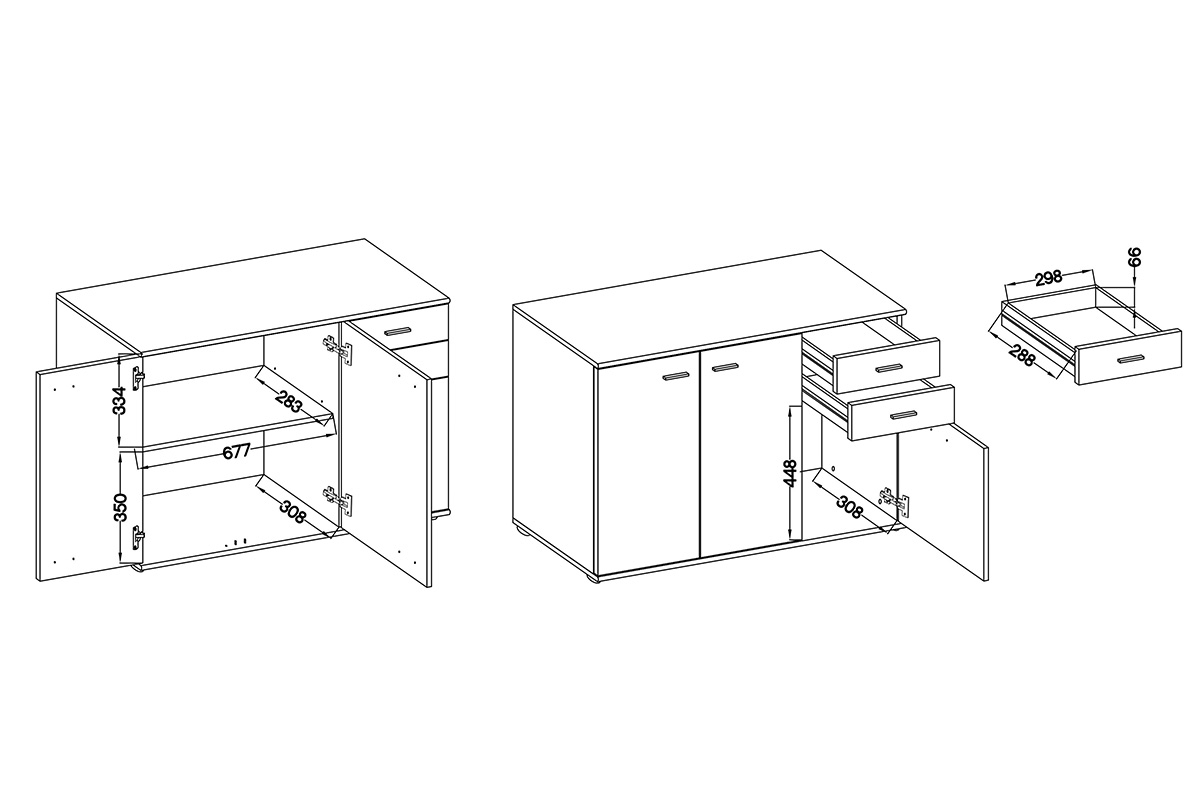 334
283
677
350
308
448
308
298
66
288