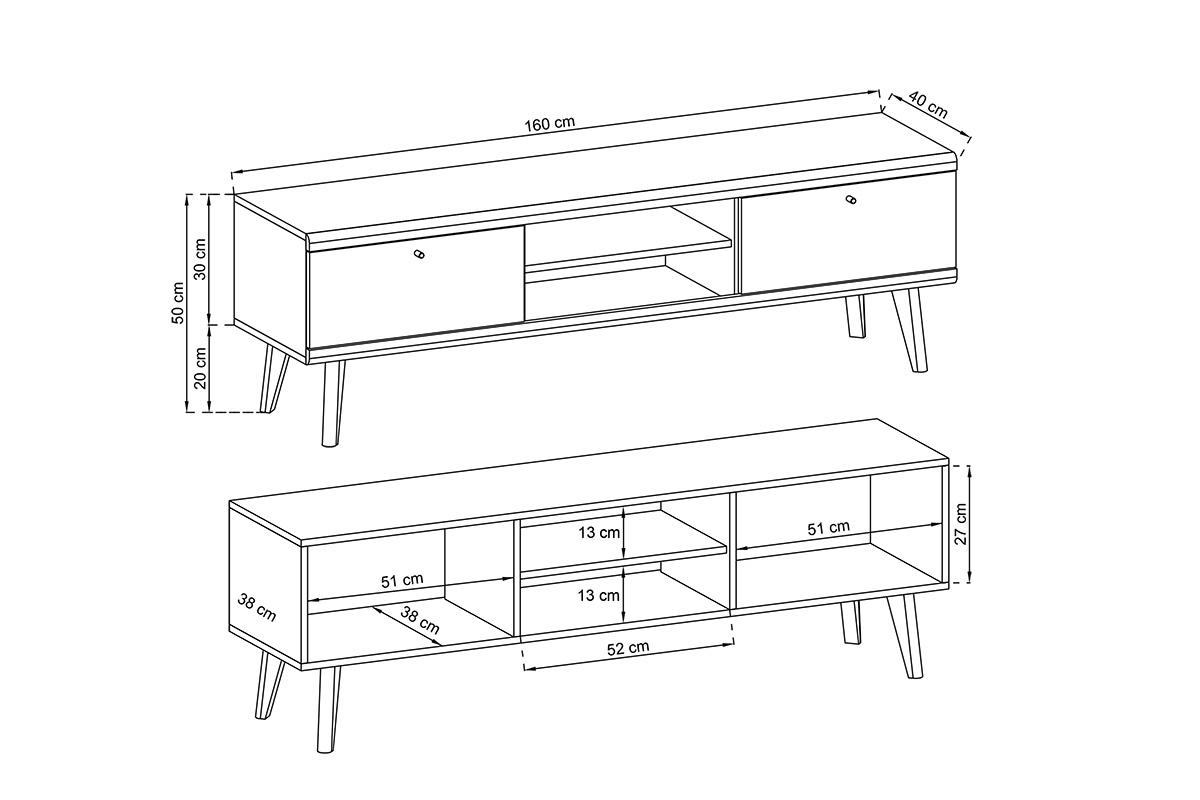 160 cm
40 cm
50 cm
30 cm
20 cm
13 cm
51 cm
27 cm
51 cm
13 cm
38 cm
38 cm
52 cm