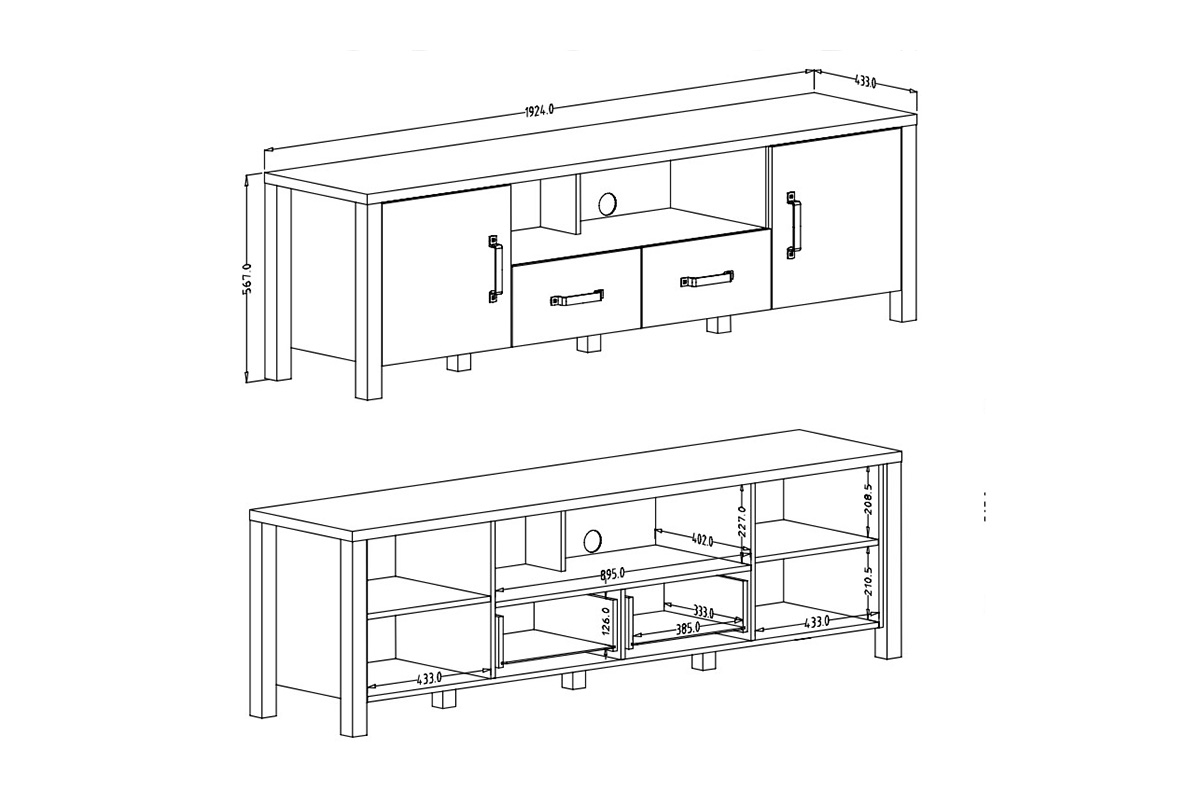 1924.0
433.0
567.0
402.0
227.0
208.5
895.0
210.5
126.0
333.0
385.0
433.0
433.0