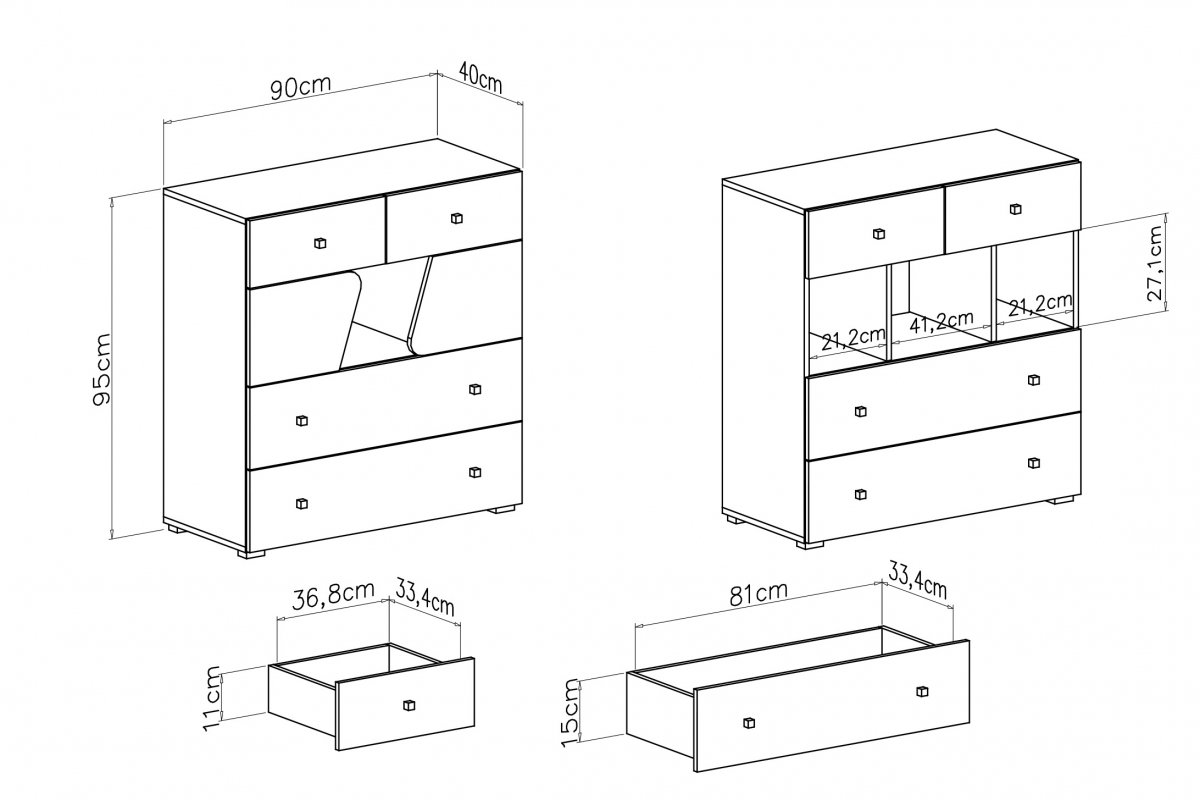 90cm
40cm
95cm
27,1cm
21,2cm
41,2cm
21,2cm
36,8cm
33,4cm
11cm
81cm
33,4cm
15cm