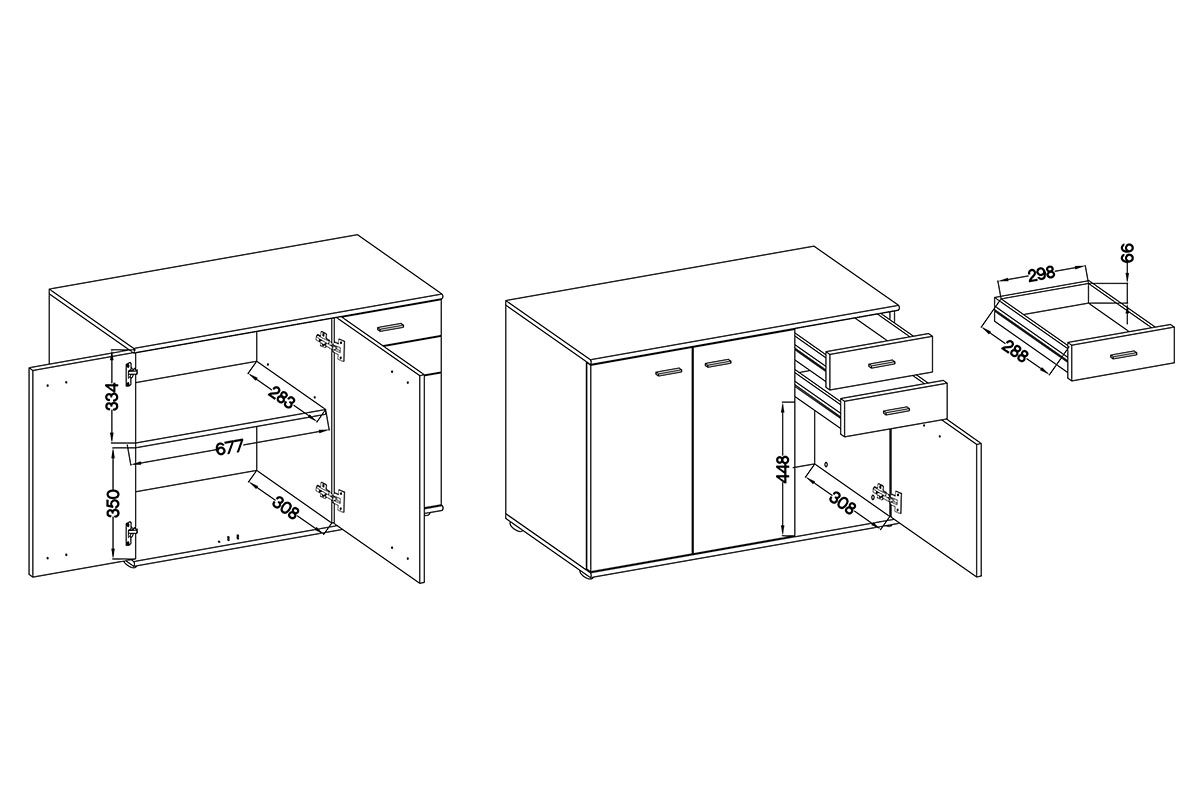 334
283
677
350
308
448
308
298
66
288