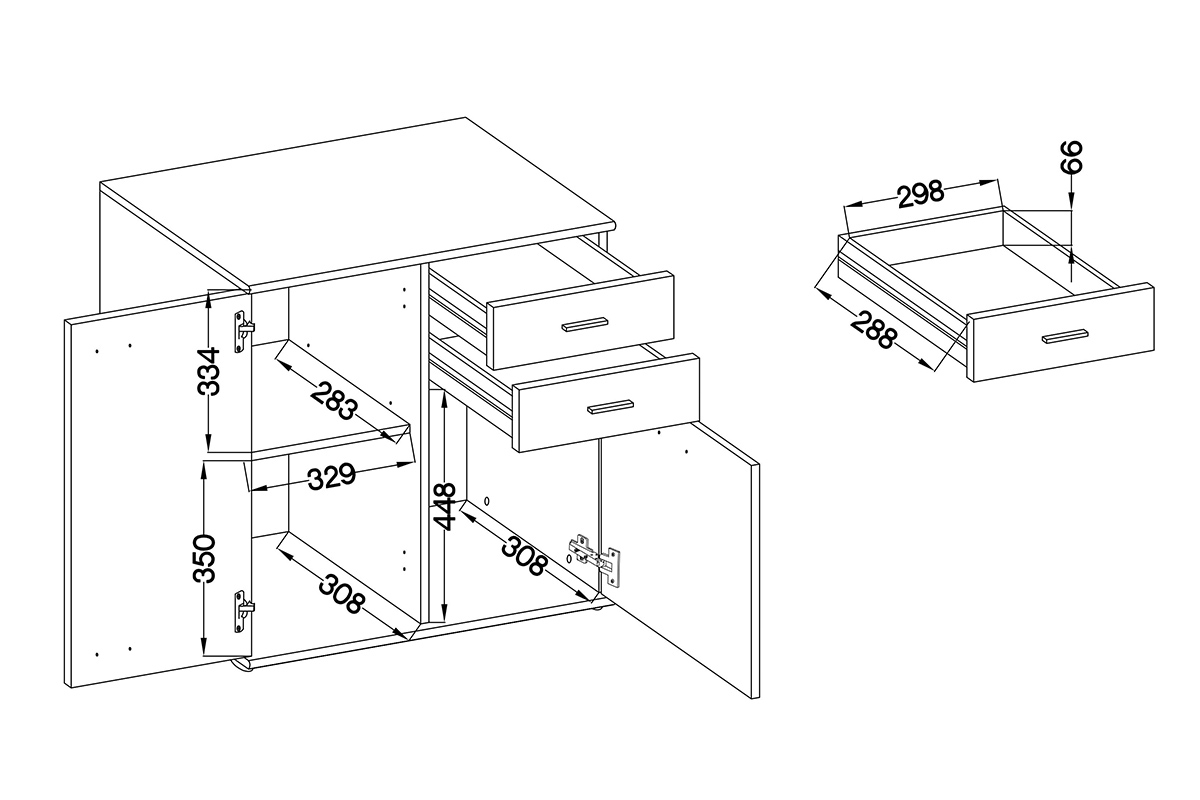 334
283
329
350
308
448
308
298
66
288