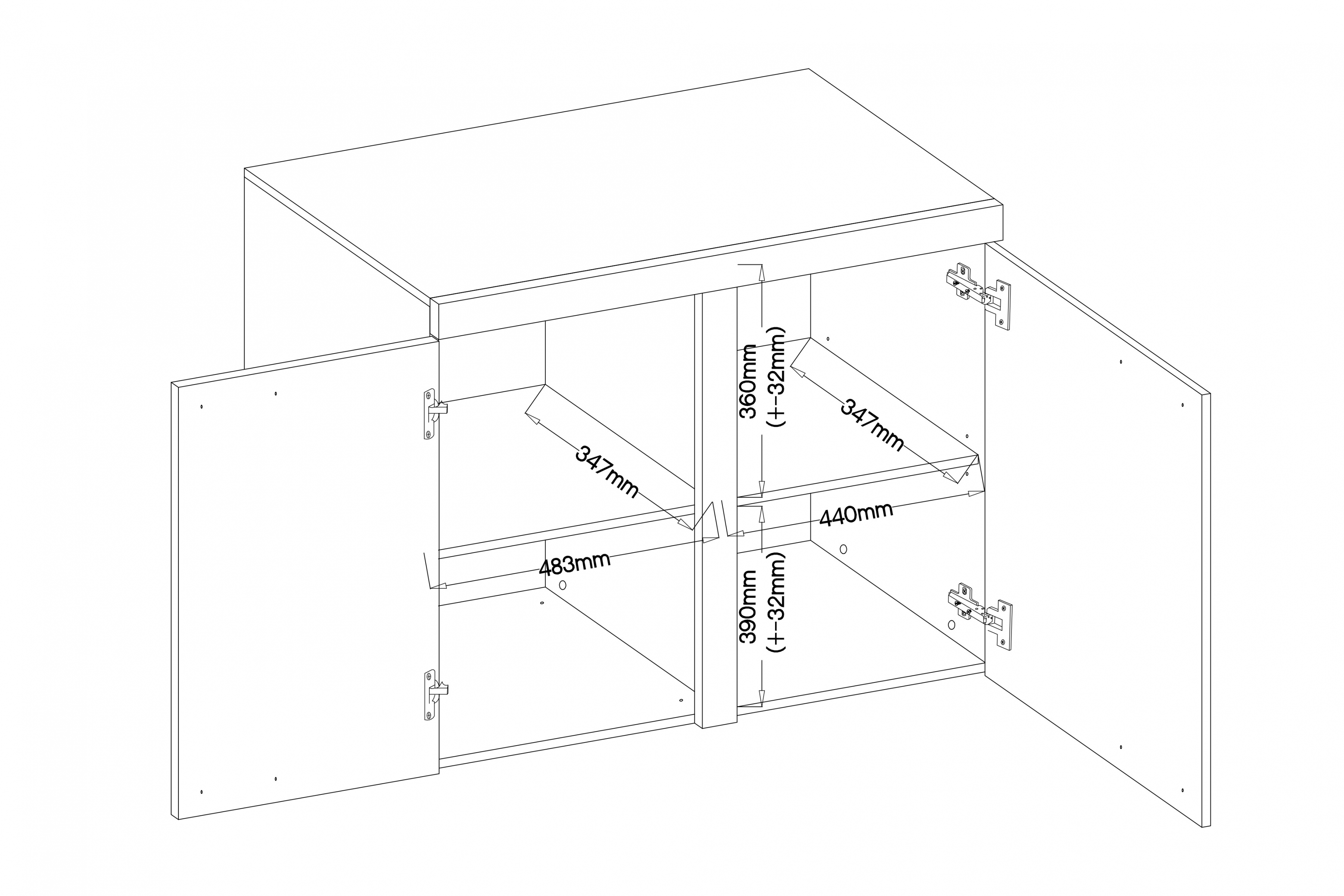 360mm (+-32mm)

347mm

347mm

440mm

483mm

390mm (+-32mm)