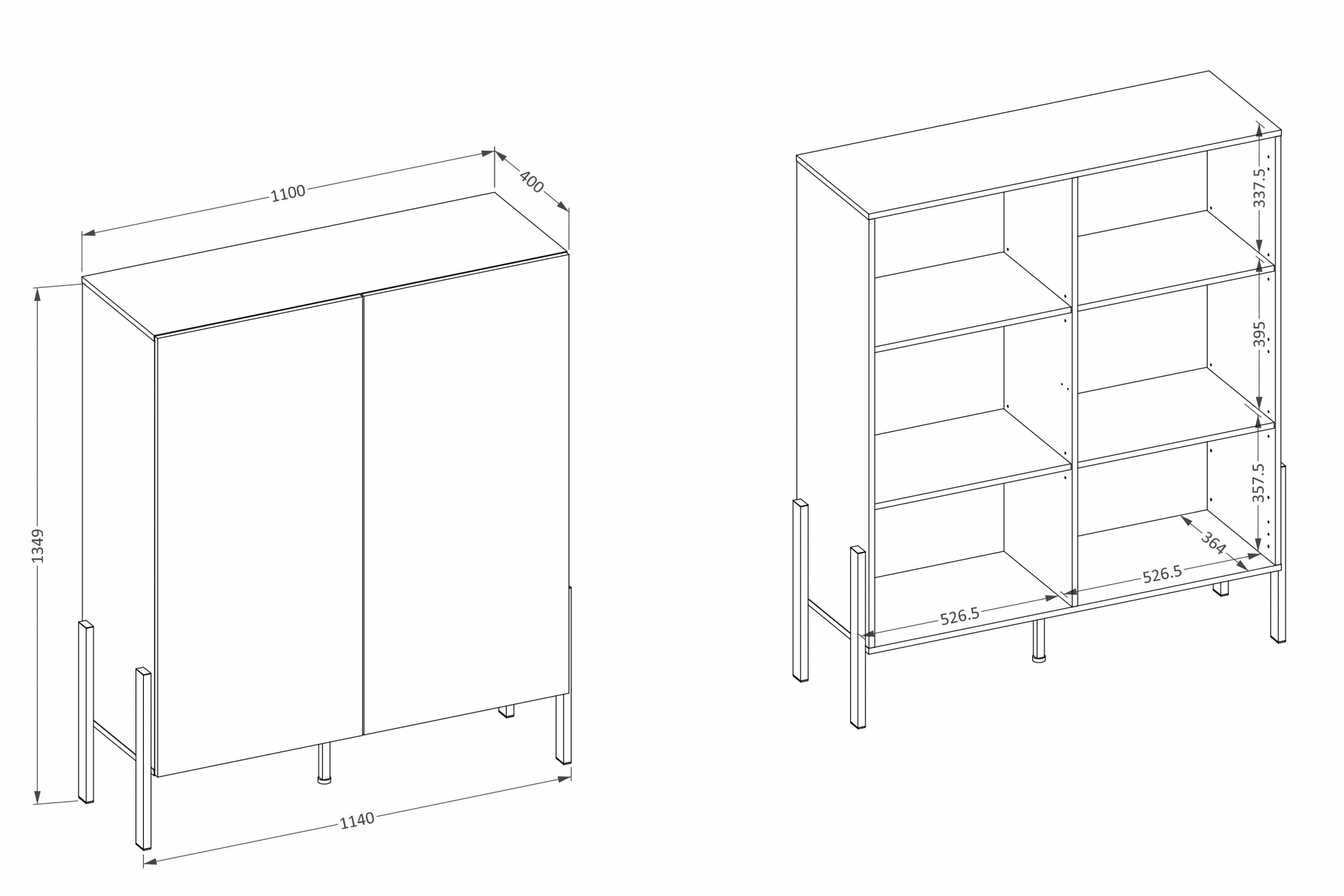 1100

400

1349

1140

337.5

395

357.5

364

526.5

526.5