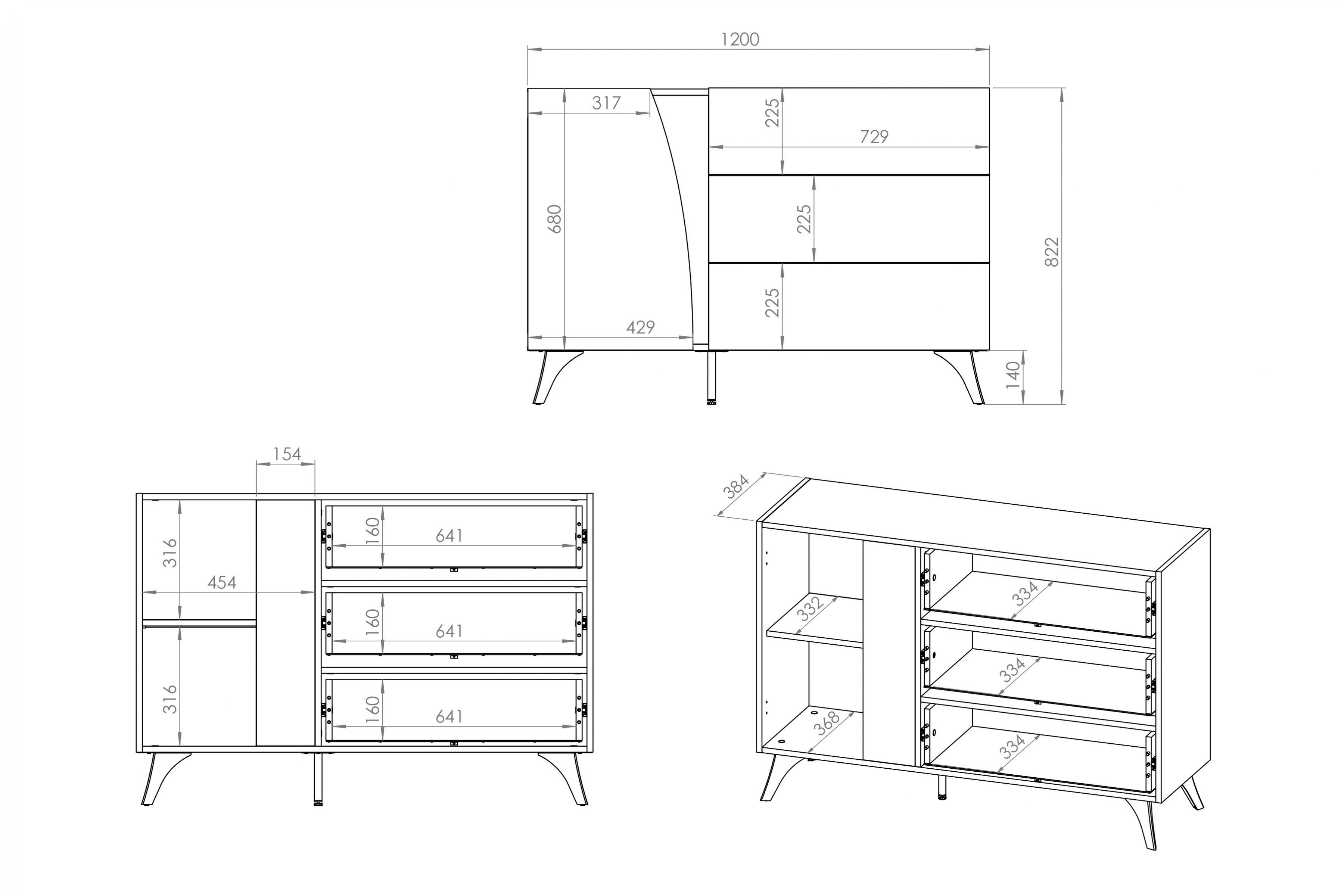 1200
317
225
729
680
225
822
225
429
140

154
316
160
641
454
160
641
316
160
641

384
332
334
334
368
334