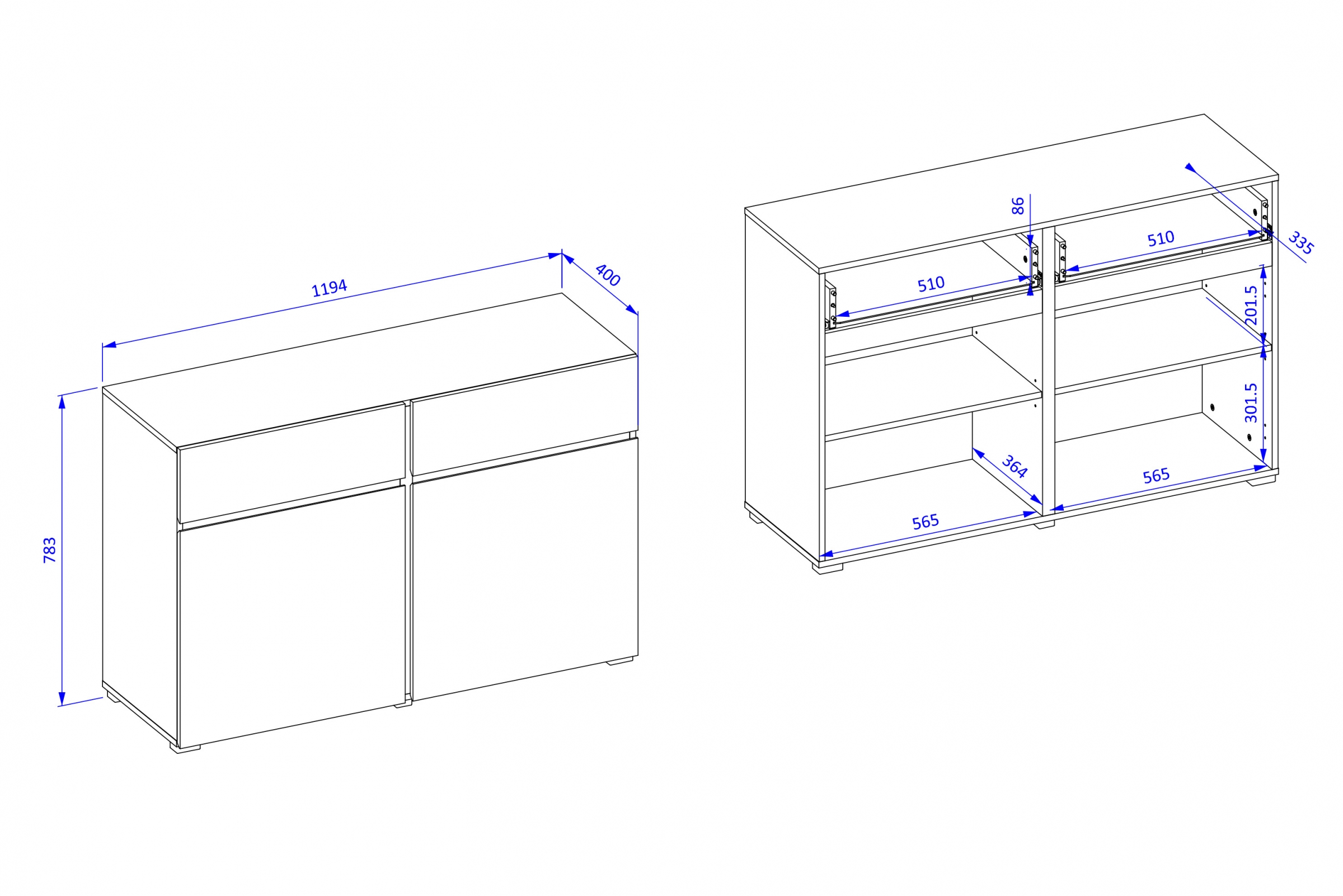 1194
400
783
86
510
510
335
201.5
301.5
364
565
565