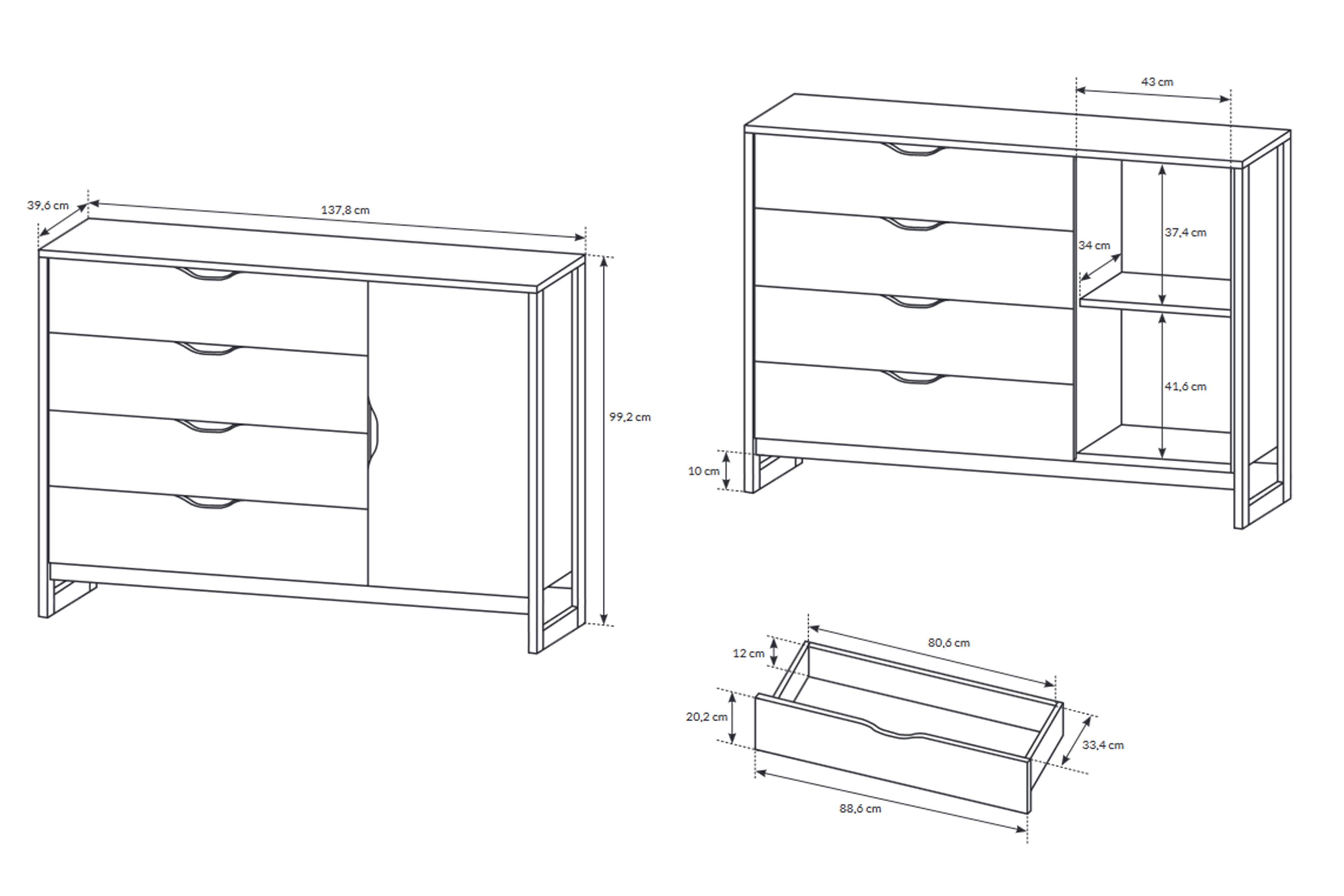 39,6 cm
137,8 cm
99,2 cm
43 cm
34 cm
37,4 cm
41,6 cm
10 cm
12 cm
80,6 cm
20,2 cm
33,4 cm
88,6 cm