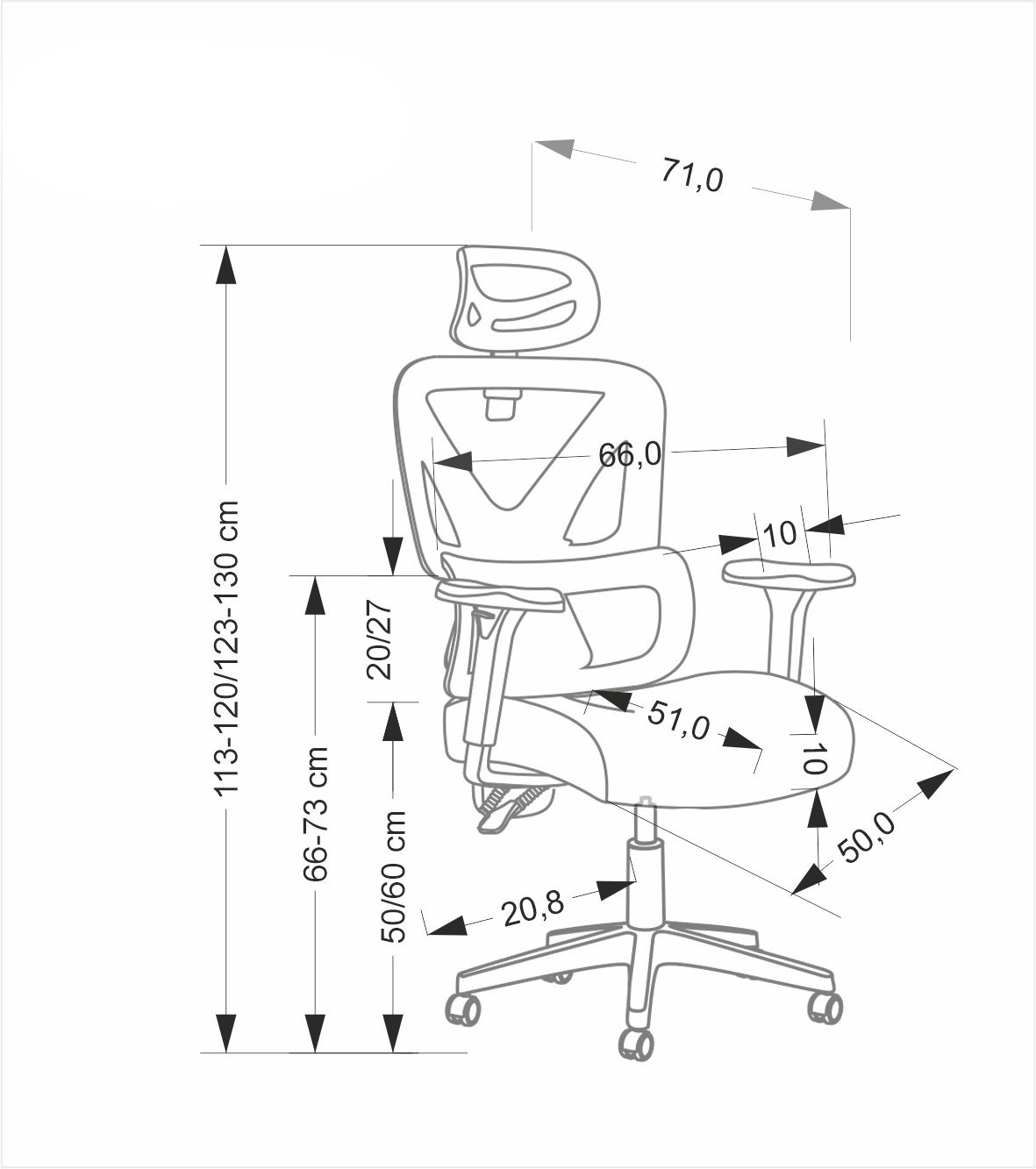 71,0

66,0

10

113-120/123-130 cm

66-73 cm

20/27

50/60 cm

51,0

10

50,0

20,8