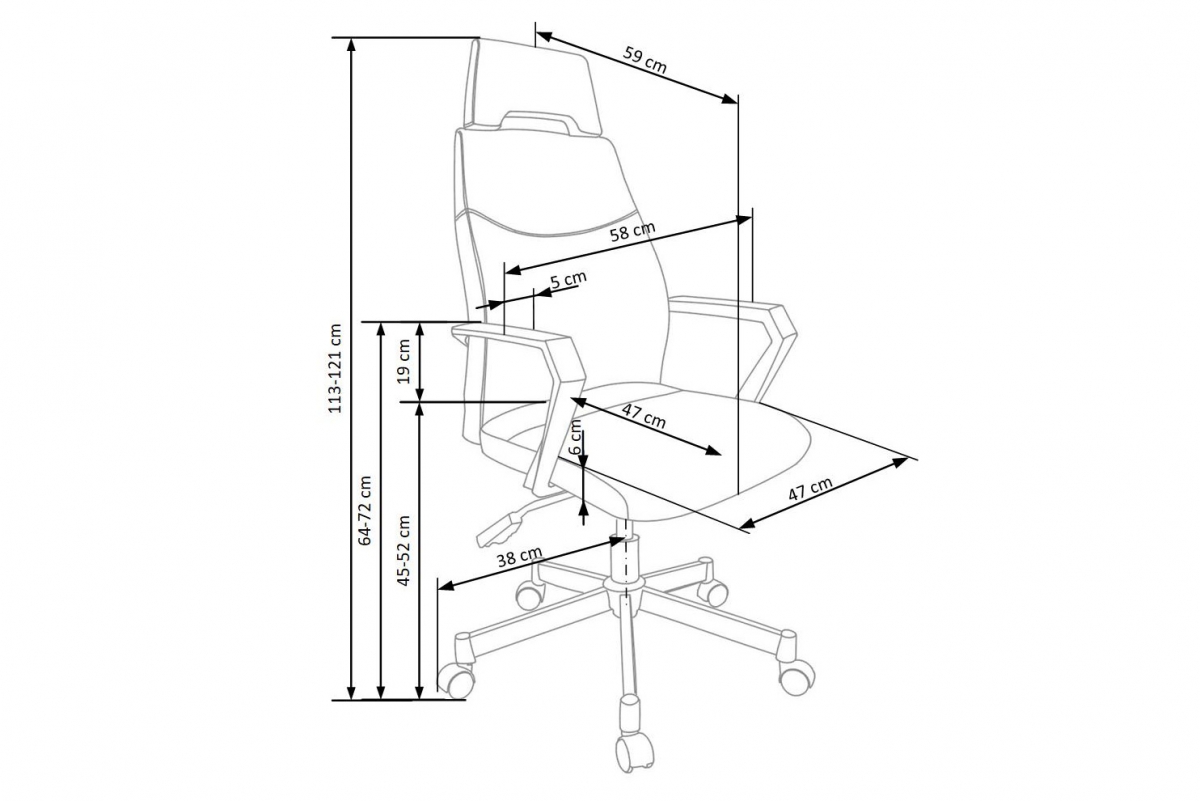 59 cm
58 cm
5 cm
113-121 cm
19 cm
64-72 cm
45-52 cm
47 cm
6 cm
47 cm
38 cm