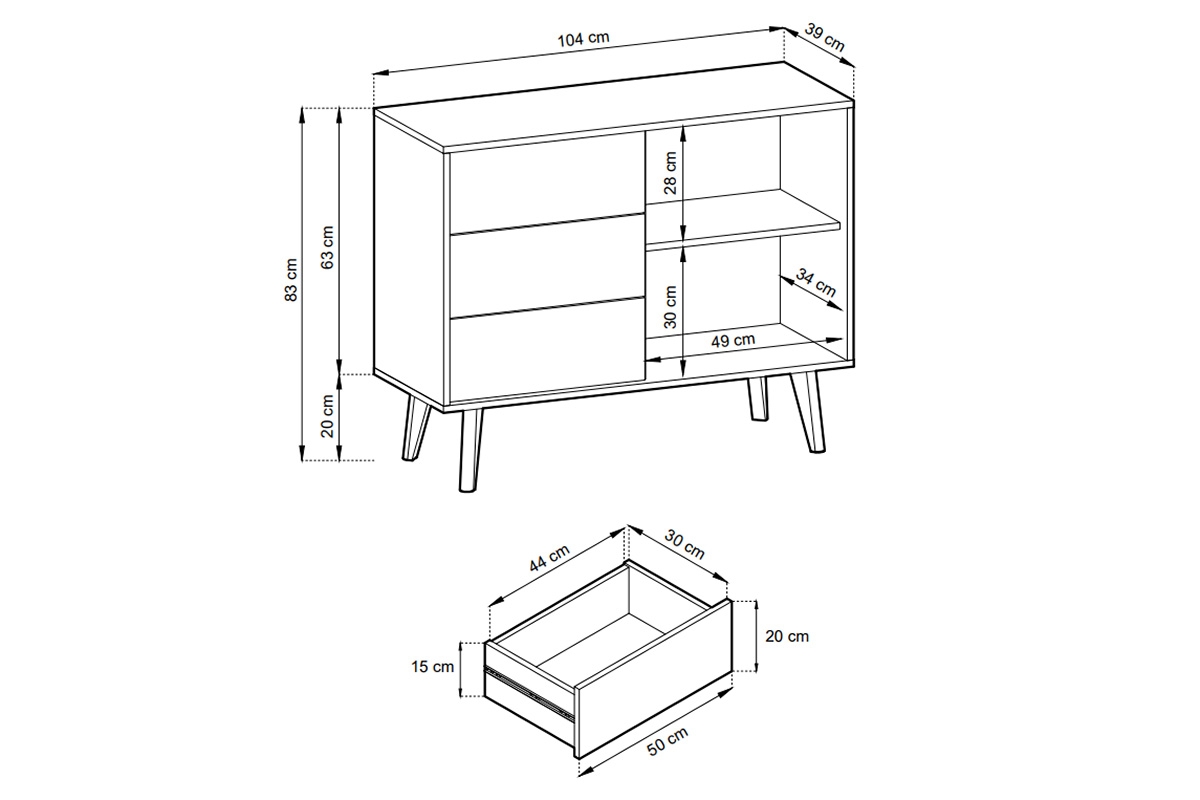 104 cm
39 cm
83 cm
63 cm
20 cm
28 cm
30 cm
34 cm
49 cm
44 cm
30 cm
15 cm
20 cm
50 cm